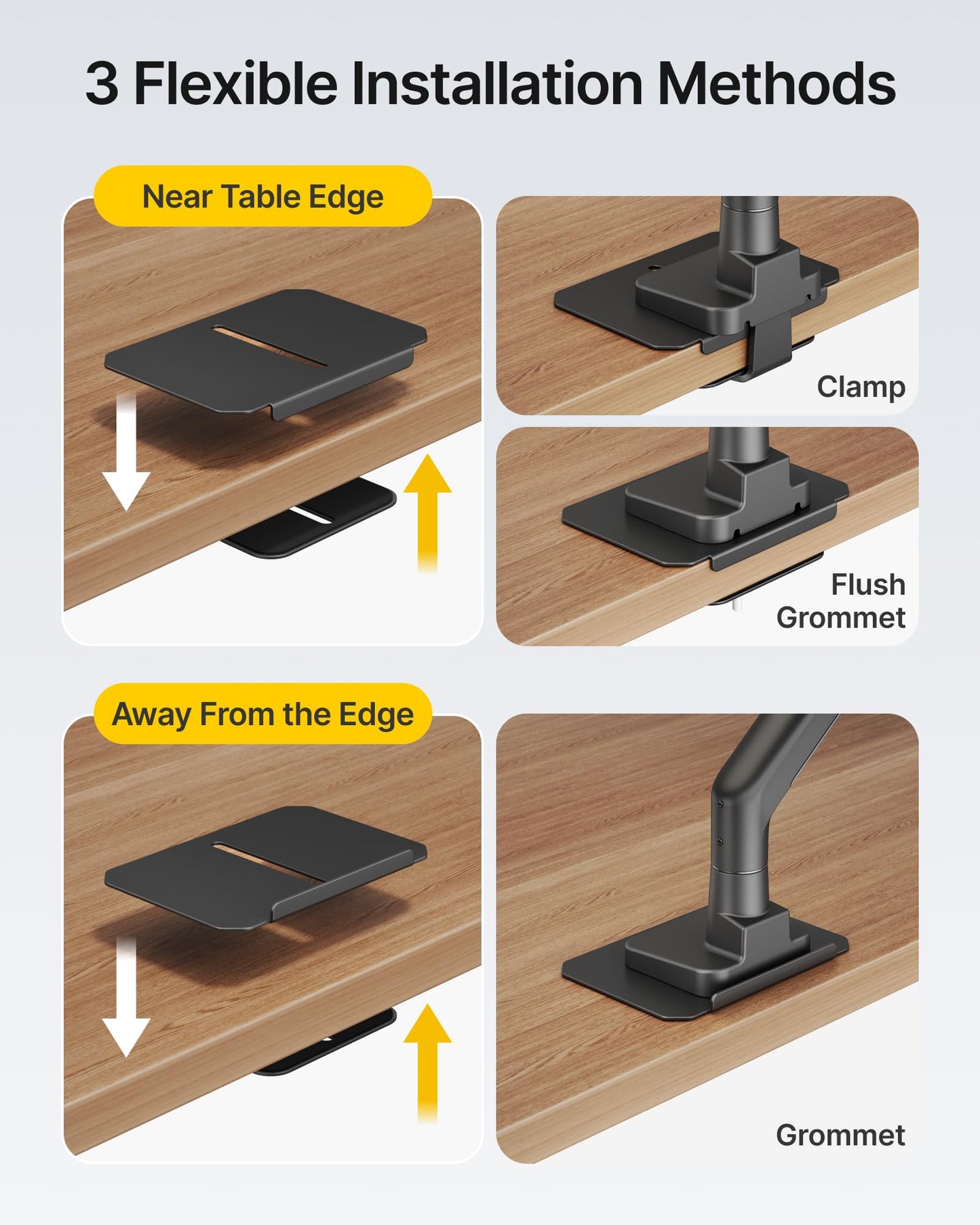 3 Flexible Installation Methods

Near Table Edge

Clamp

Flush Grommet

Away From the Edge

Grommet