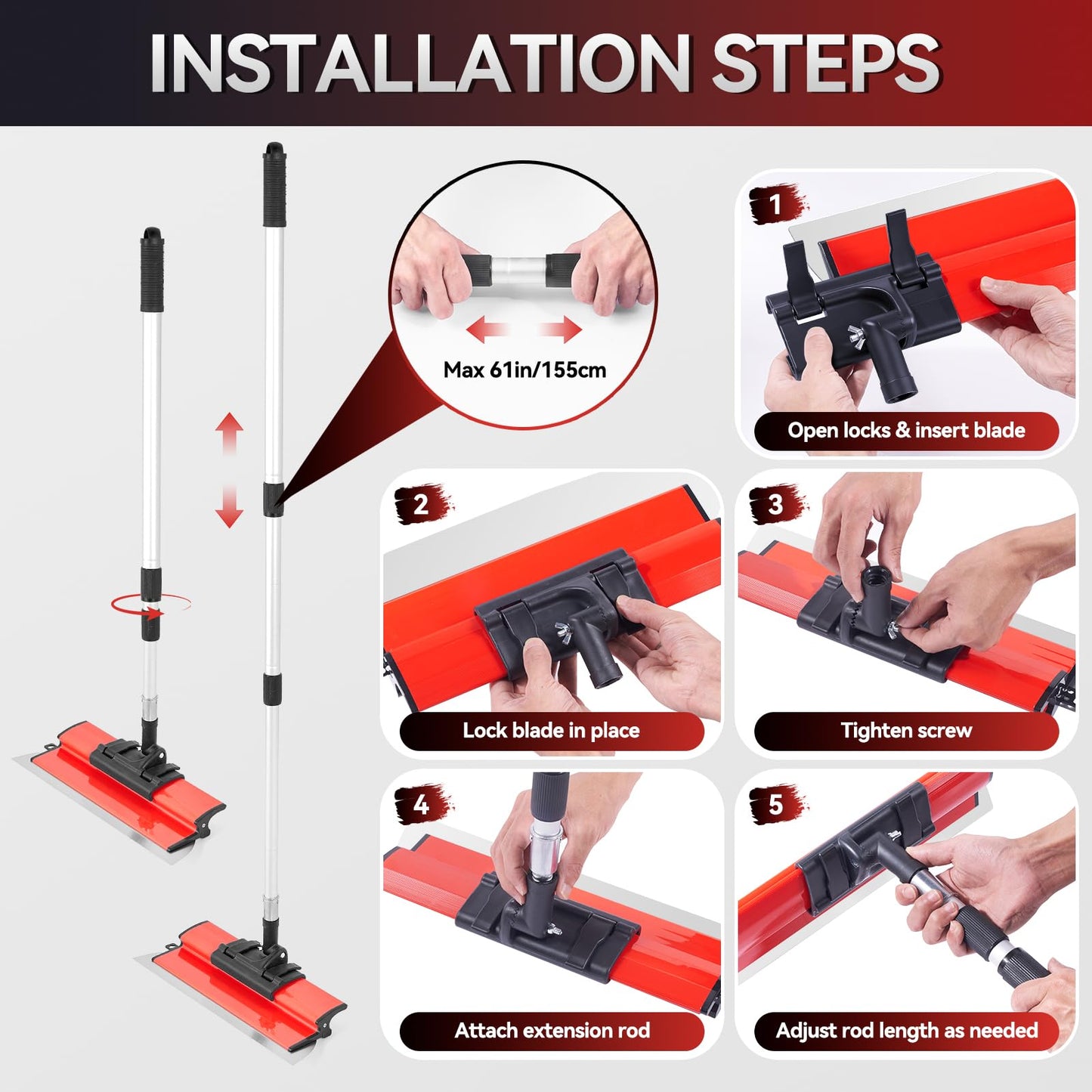 INSTALLATION STEPS

Max 61in/155cm

1
Open locks & insert blade

2
Lock blade in place

3
Tighten screw

4
Attach extension rod

5
Adjust rod length as needed