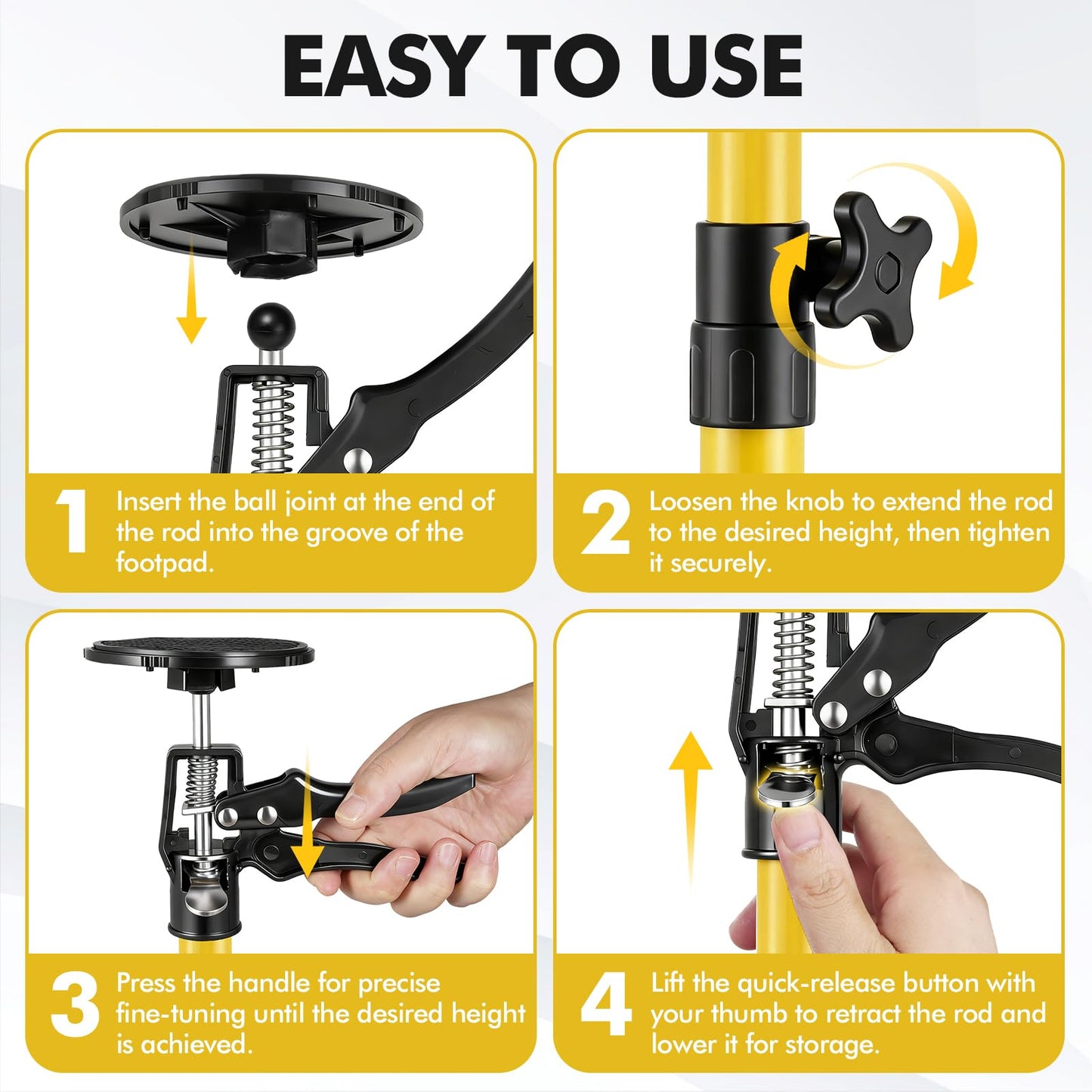 EASY TO USE

1 Insert the ball joint at the end of the rod into the groove of the footpad.

2 Loosen the knob to extend the rod to the desired height, then tighten it securely.

3 Press the handle for precise fine-tuning until the desired height is achieved.

4 Lift the quick-release button with your thumb to retract the rod and lower it for storage.