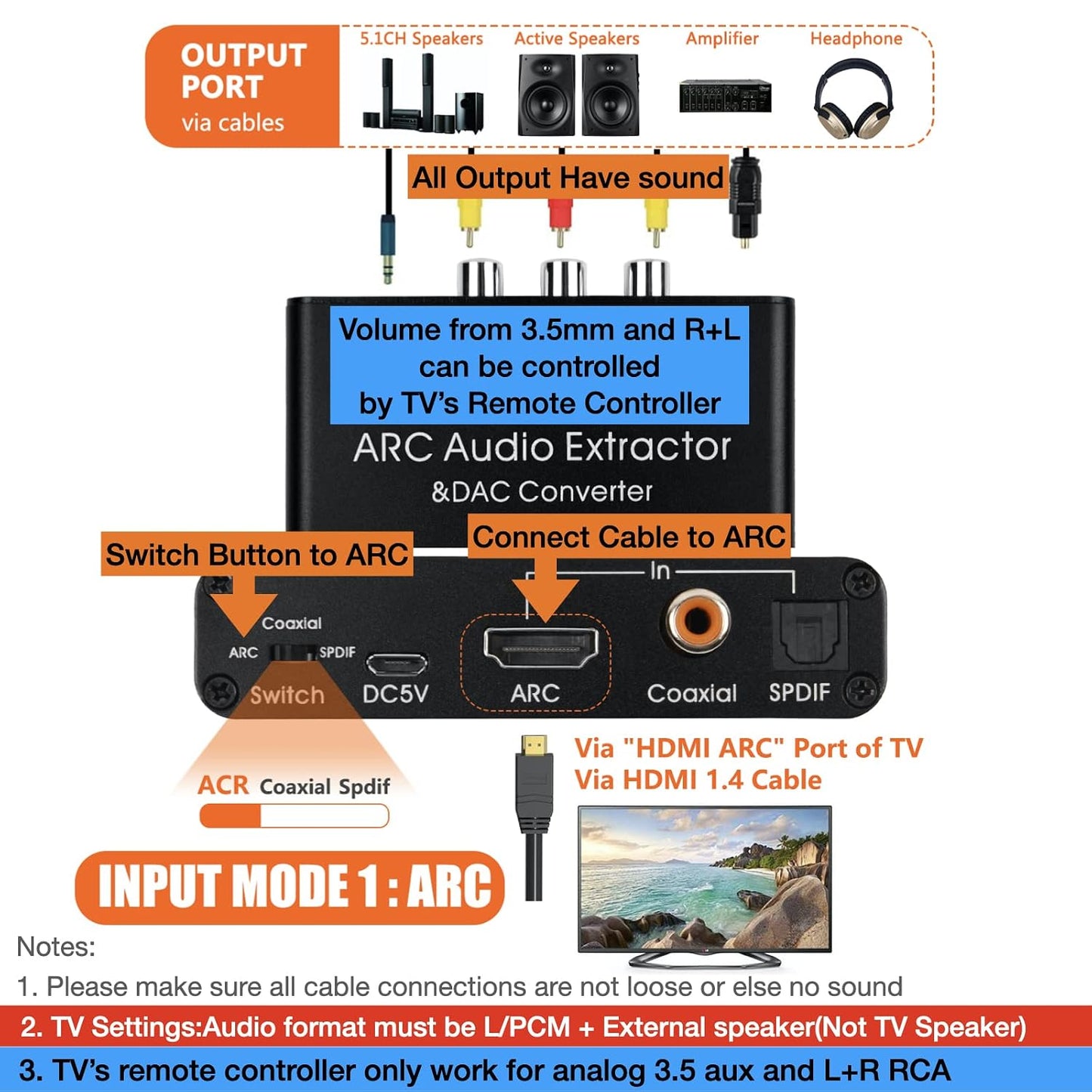 OUTPUT PORT
via cables

5.1CH Speakers
Active Speakers
Amplifier
Headphone

All Output Have sound

Volume from 3.5mm and R+L can be controlled by TV's Remote Controller

ARC Audio Extractor
&DAC Converter

Switch Button to ARC
Connect Cable to ARC

In
Coaxial
ARC
SPDIF
Switch
DC5V
ARC
Coaxial
SPDIF

ACR Coaxial Spdif

Via "HDMI ARC" Port of TV
Via HDMI 1.4 Cable

INPUT MODE 1 : ARC

Notes:
1. Please make sure all cable connections are not loose or else no sound
2. TV Settings:Audio format must be L/PCM + External speaker(Not TV Speaker)
3. TV's remote controller only work for analog 3.5 aux and L+R RCA