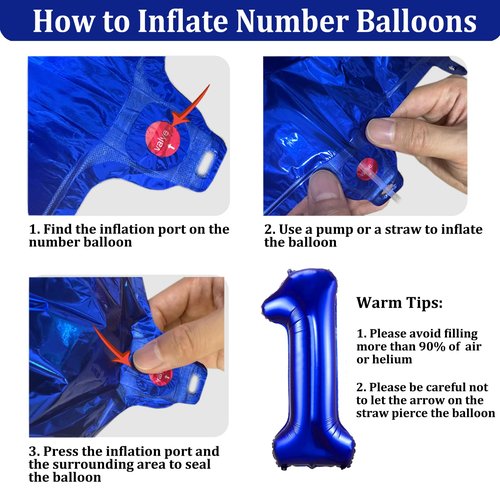 How to Inflate Number Balloons

valve

1. Find the inflation port on the number balloon

2. Use a pump or a straw to inflate the balloon

3. Press the inflation port and the surrounding area to seal the balloon

Warm Tips:

1. Please avoid filling more than 90% of air or helium

2. Please be careful not to let the arrow on the straw pierce the balloon