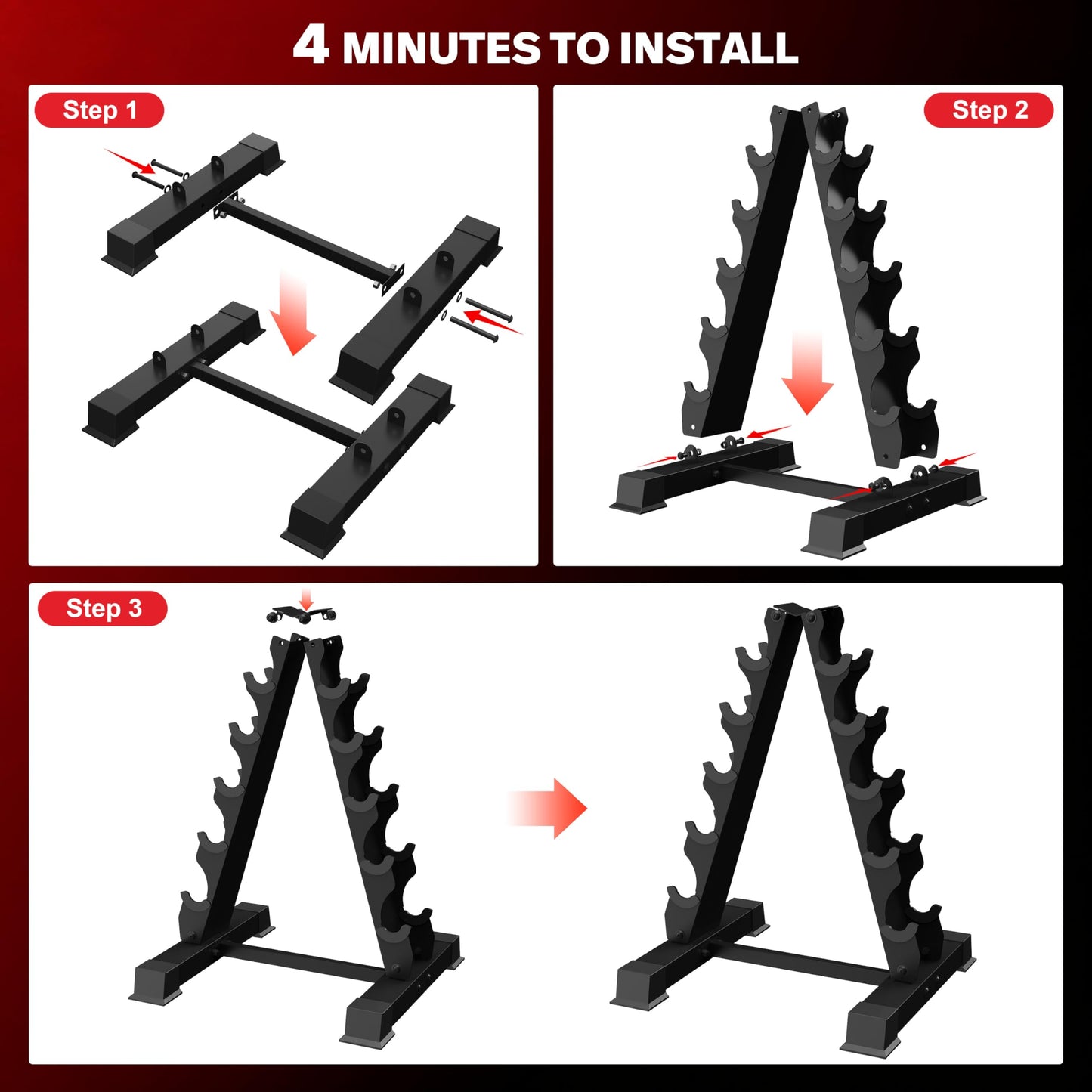 4 MINUTES TO INSTALL

Step 1

Step 2

Step 3