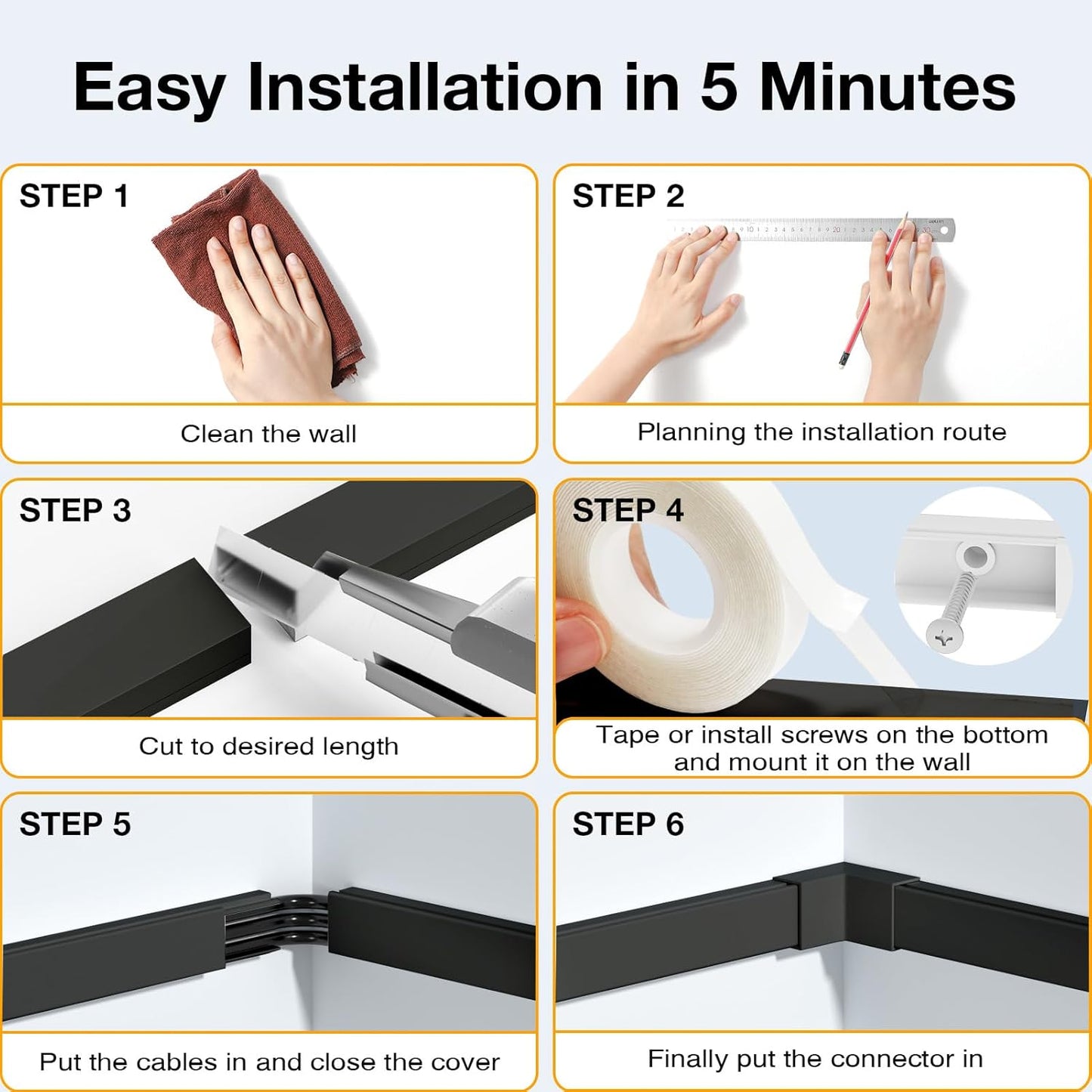 Easy Installation in 5 Minutes

STEP 1

Clean the wall

STEP 2

Planning the installation route

STEP 3

Cut to desired length

STEP 4

Tape or install screws on the bottom and mount it on the wall

STEP 5

Put the cables in and close the cover

STEP 6

Finally put the connector in