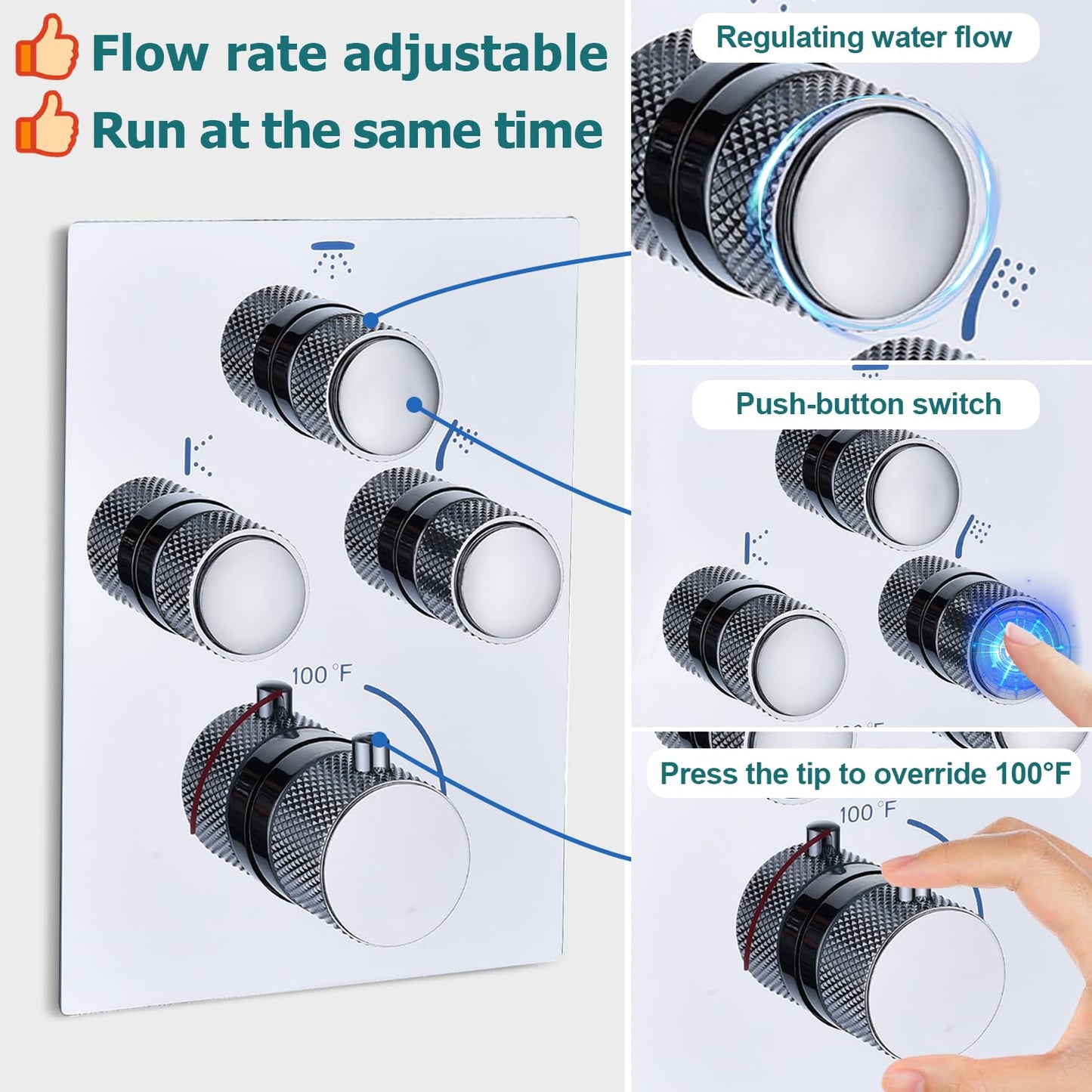 Flow rate adjustable
Run at the same time

100 °F

Regulating water flow

Push-button switch

Press the tip to override 100°F

100 °F