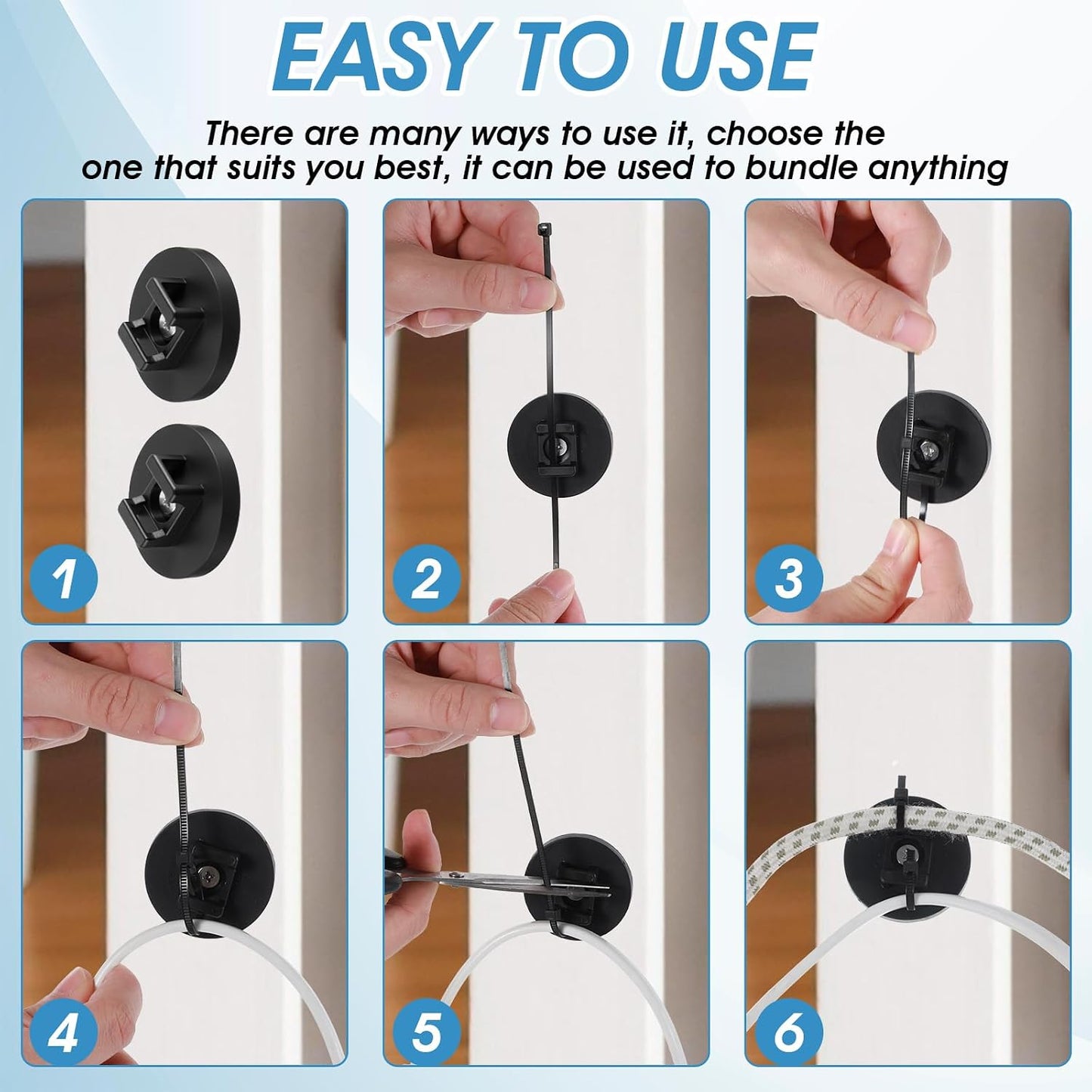 EASY TO USE

There are many ways to use it, choose the one that suits you best, it can be used to bundle anything

1

2

3

4

5

6