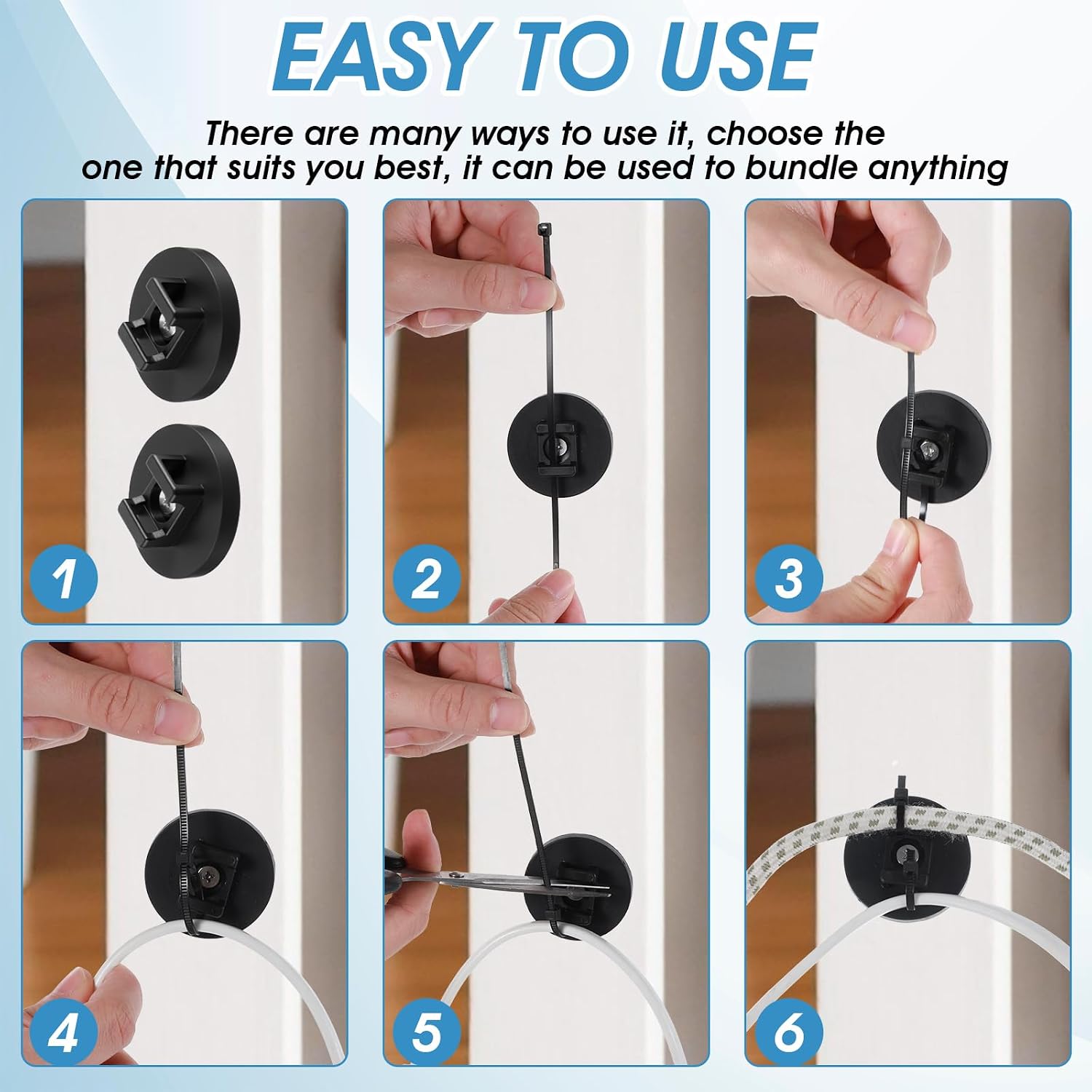 EASY TO USE

There are many ways to use it, choose the one that suits you best, it can be used to bundle anything

1

2

3

4

5

6