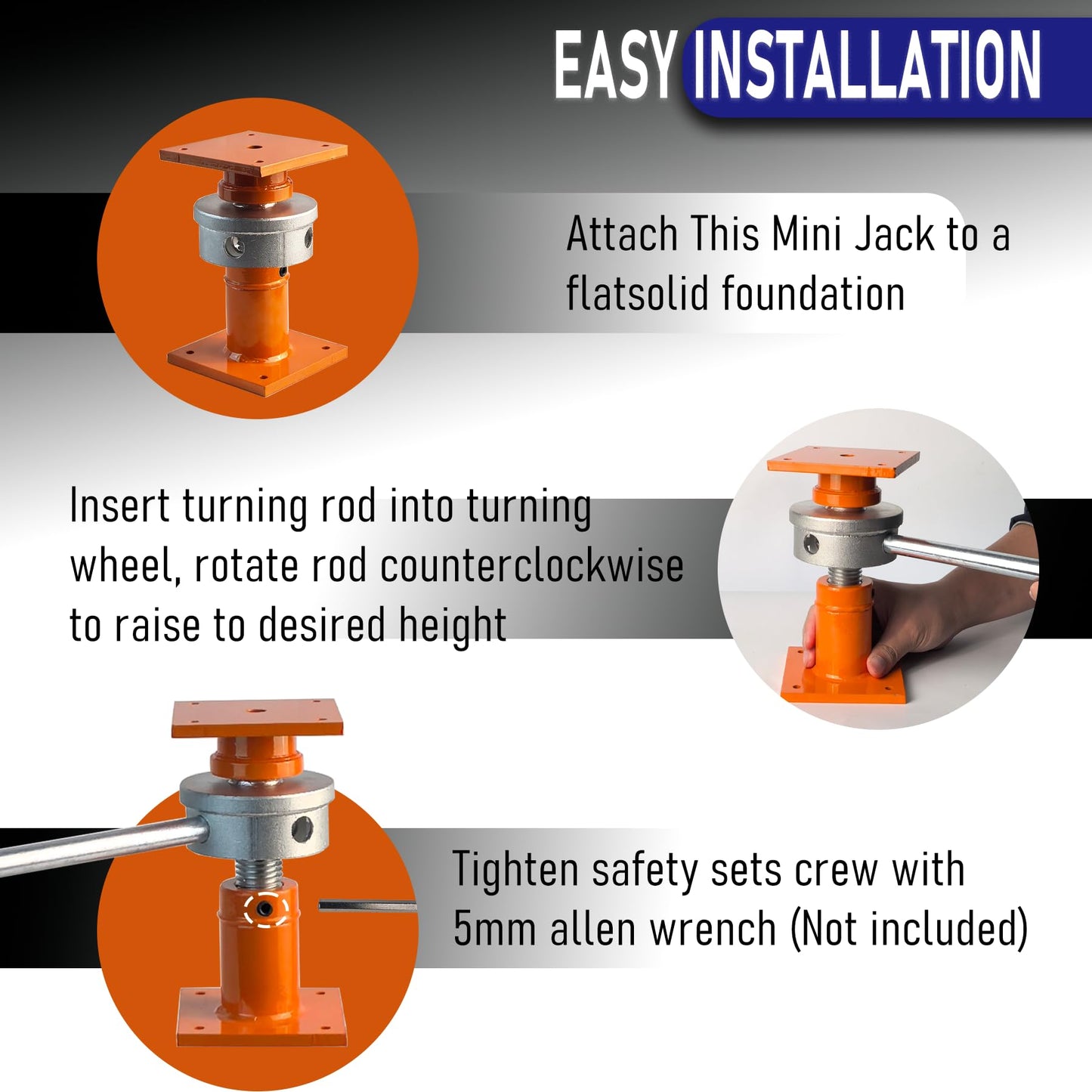 EASY INSTALLATION

Attach This Mini Jack to a flatsolid foundation

Insert turning rod into turning wheel, rotate rod counterclockwise to raise to desired height

Tighten safety sets crew with 5mm allen wrench (Not included)