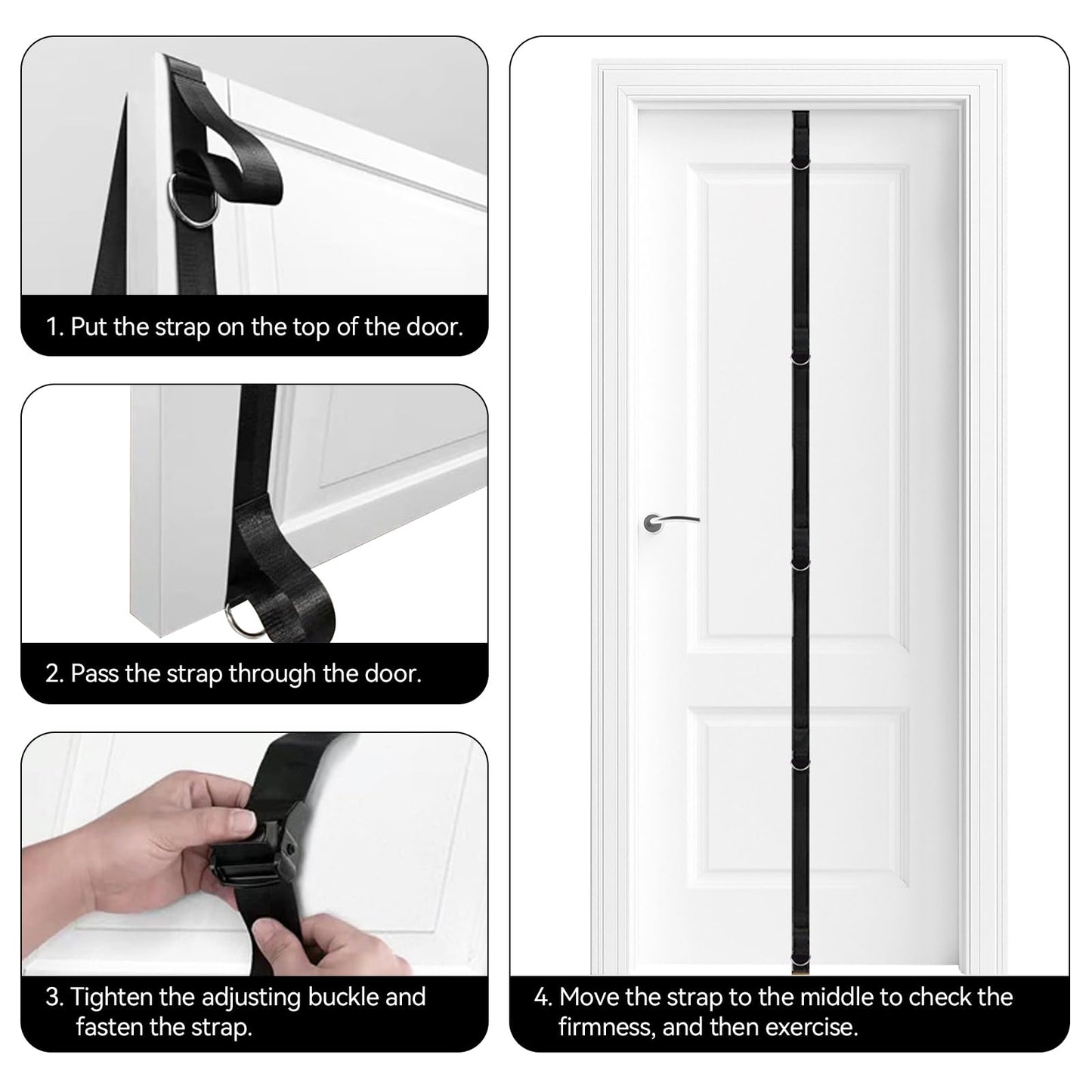 1. Put the strap on the top of the door.

2. Pass the strap through the door.

3. Tighten the adjusting buckle and fasten the strap.

4. Move the strap to the middle to check the firmness, and then exercise.