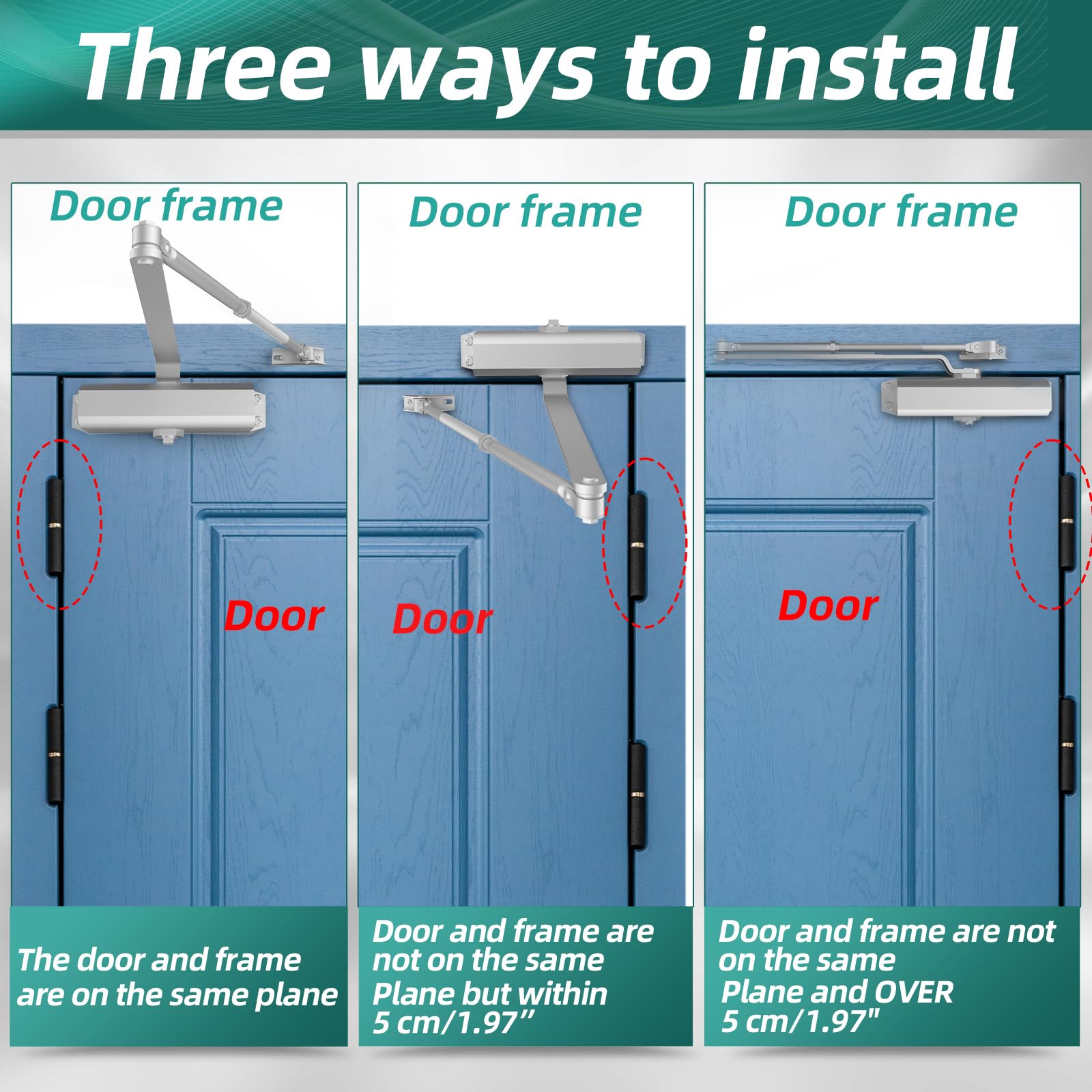 Three ways to install

Door frame

Door

The door and frame are on the same plane

Door frame

Door

Door and frame are not on the same Plane but within 5 cm/1.97”

Door frame

Door

Door and frame are not on the same Plane and OVER 5 cm/1.97"