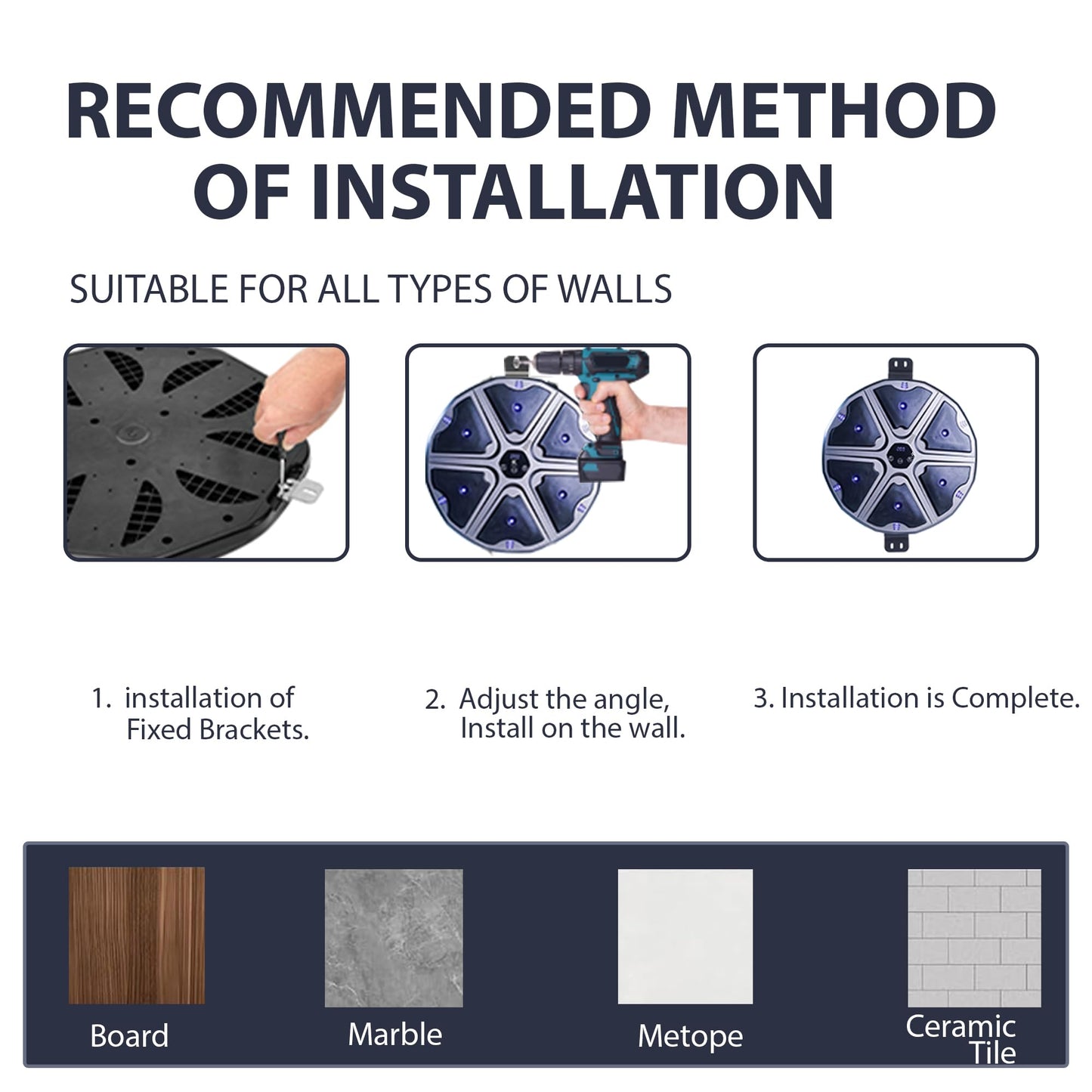 RECOMMENDED METHOD OF INSTALLATION

SUITABLE FOR ALL TYPES OF WALLS

1. installation of Fixed Brackets.

2. Adjust the angle, Install on the wall.

3. Installation is Complete.

Board

Marble

Metope

Ceramic Tile