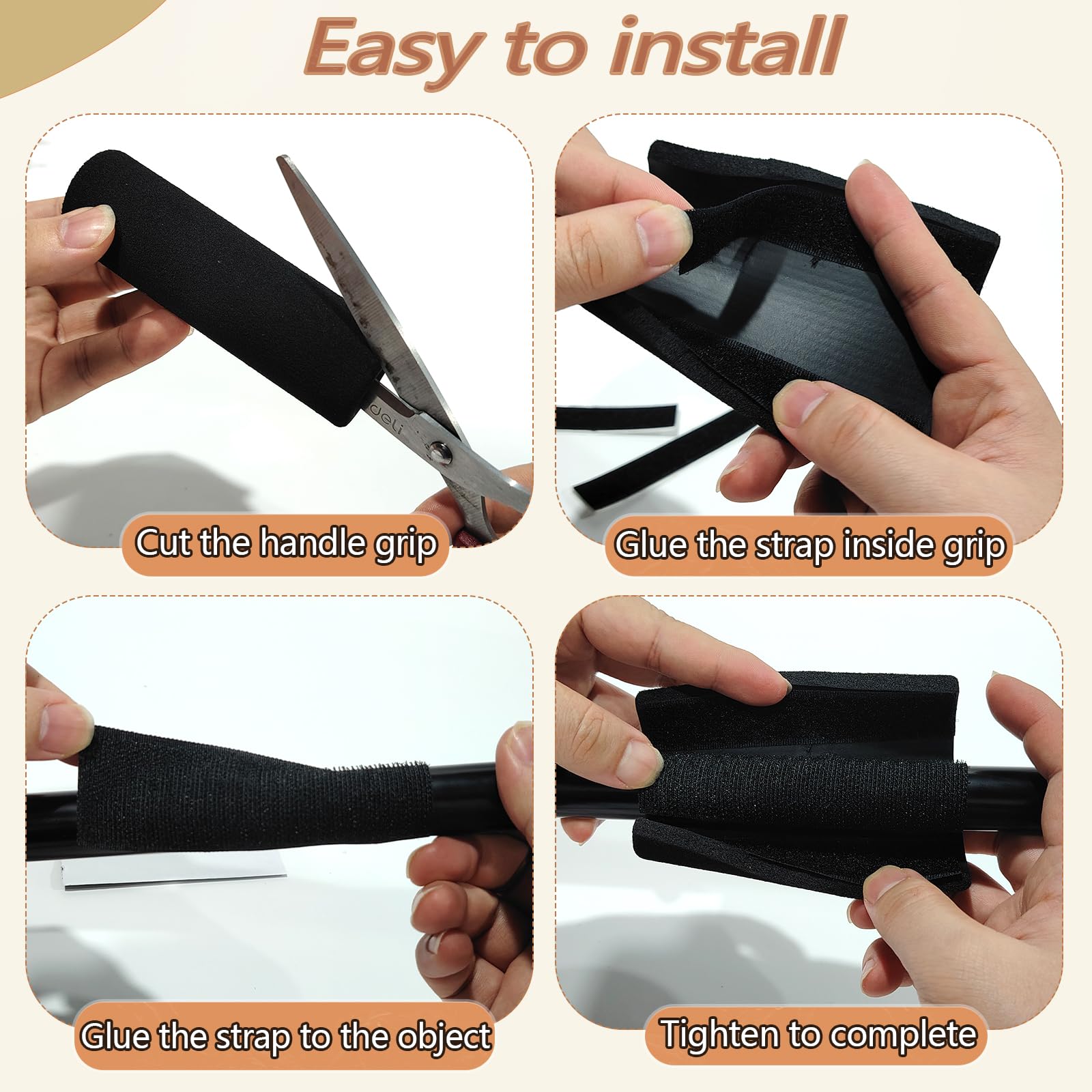 Easy to install

deli

Cut the handle grip

Glue the strap inside grip

Glue the strap to the object

Tighten to complete