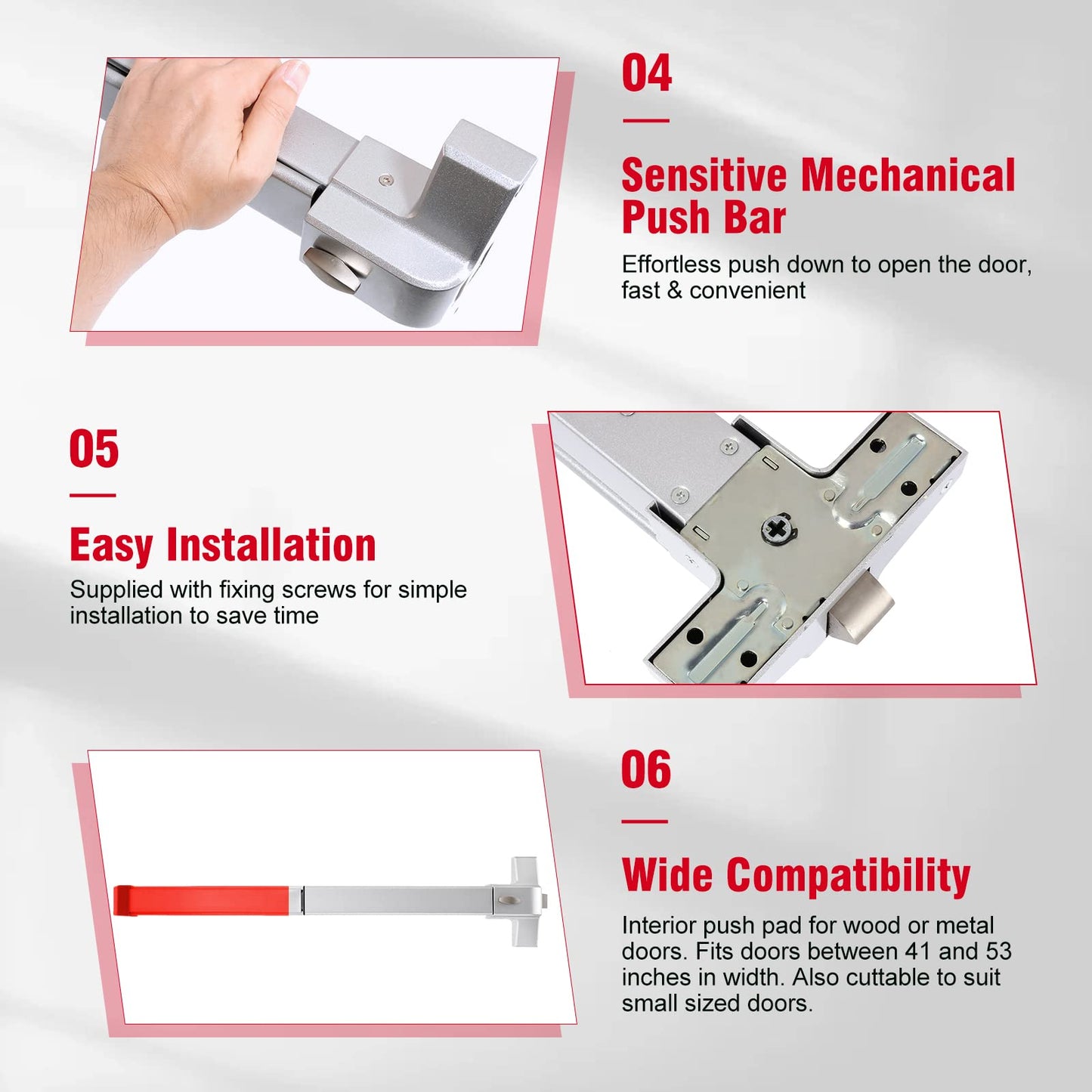 04

Sensitive Mechanical Push Bar

Effortless push down to open the door, fast & convenient

05

Easy Installation

Supplied with fixing screws for simple installation to save time

06

Wide Compatibility

Interior push pad for wood or metal doors. Fits doors between 41 and 53 inches in width. Also cuttable to suit small sized doors.