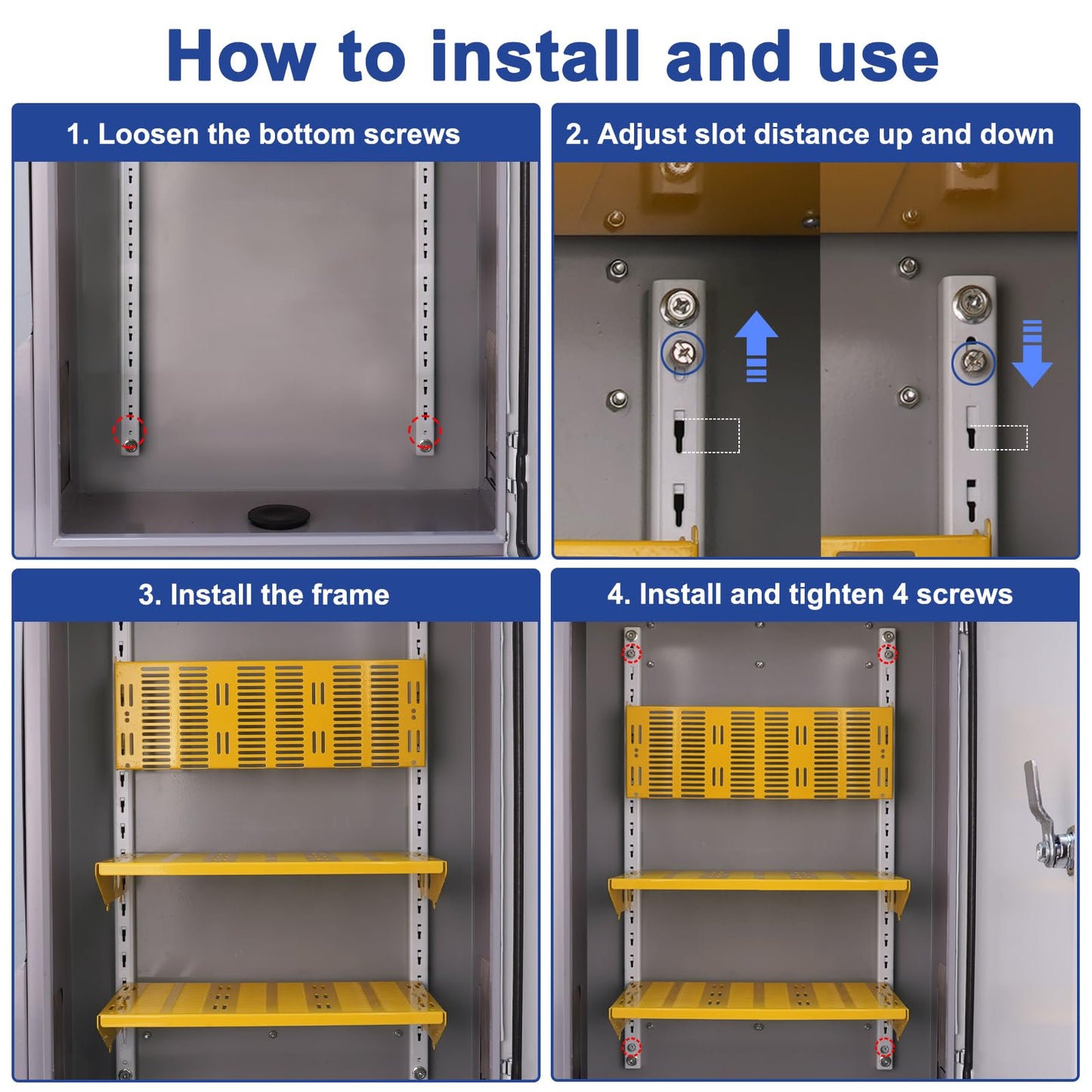 How to install and use

1. Loosen the bottom screws

2. Adjust slot distance up and down

3. Install the frame

4. Install and tighten 4 screws