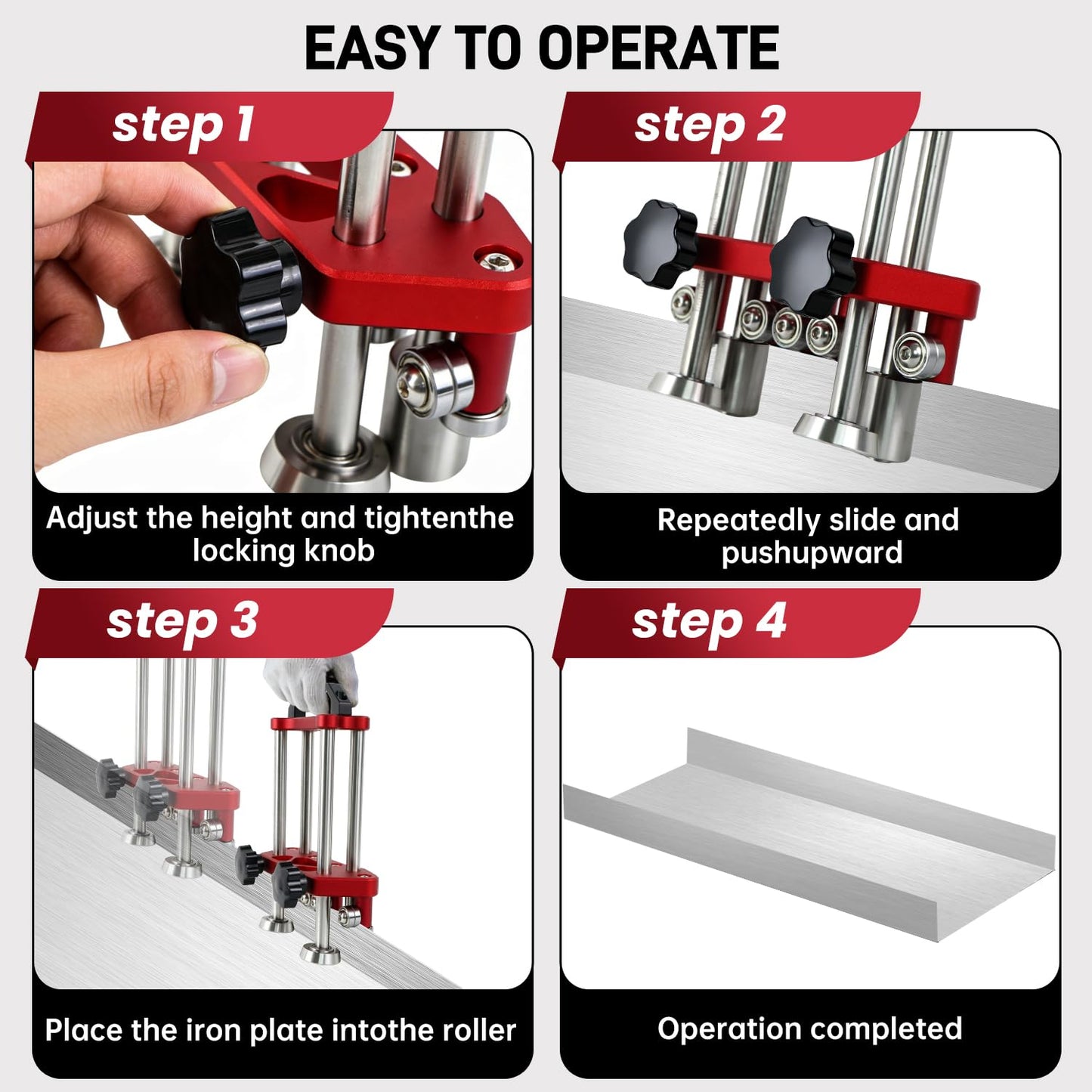 EASY TO OPERATE

step 1

Adjust the height and tightenthe locking knob

step 2

Repeatedly slide and pushupward

step 3

Place the iron plate intothe roller

step 4

Operation completed