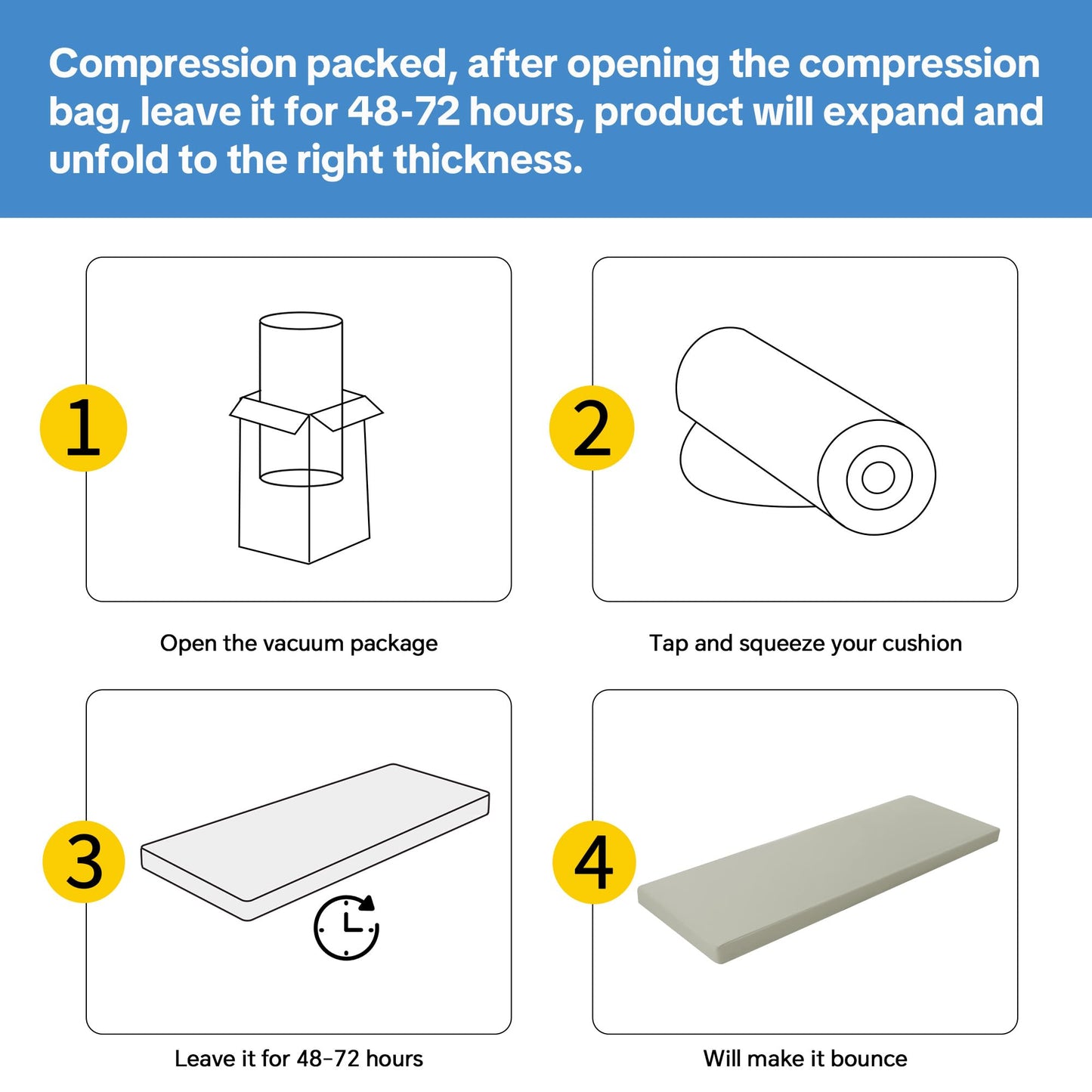 Compression packed, after opening the compression bag, leave it for 48-72 hours, product will expand and unfold to the right thickness.

1

Open the vacuum package

2

Tap and squeeze your cushion

3

Leave it for 48-72 hours

4

Will make it bounce