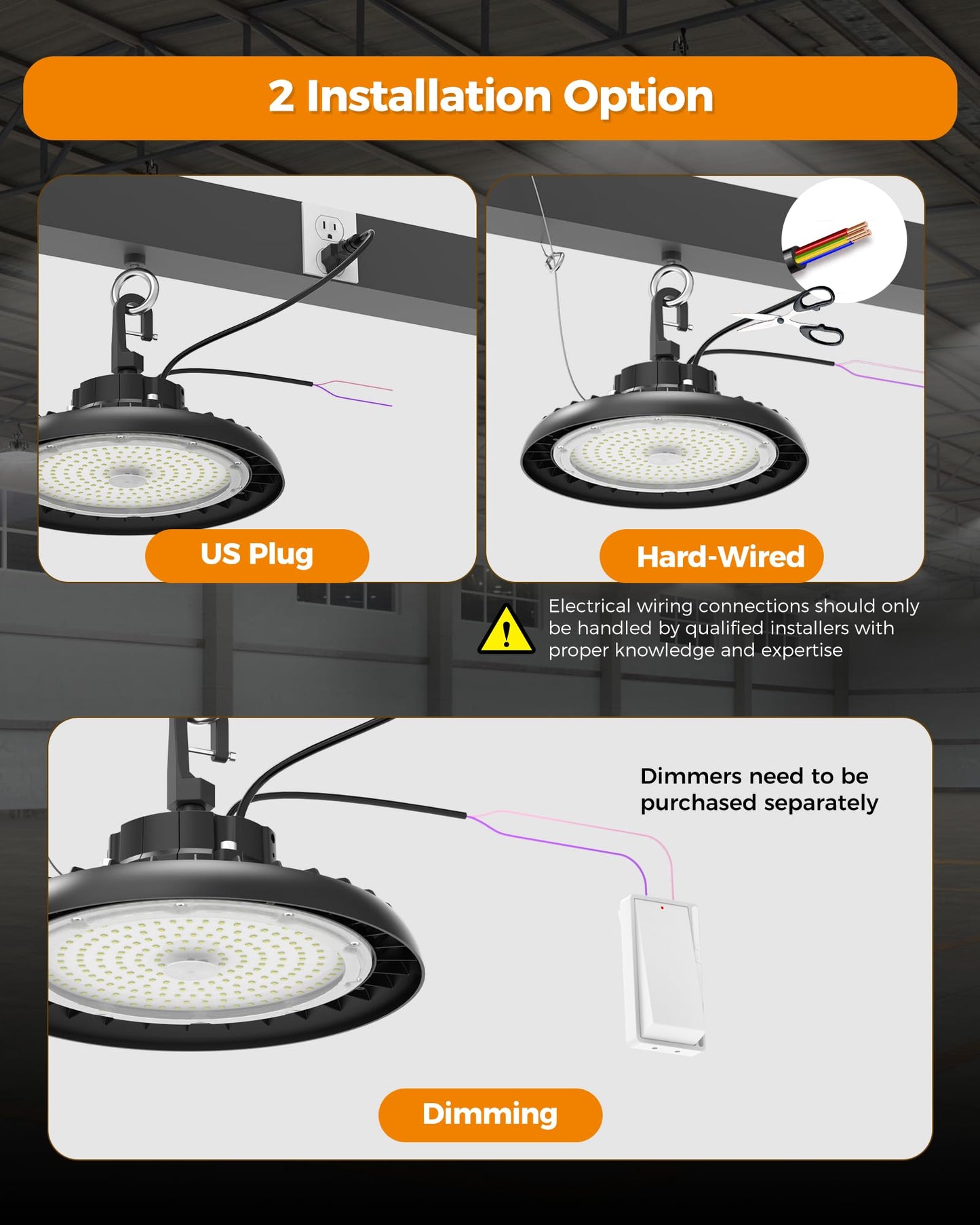 2 Installation Option

US Plug

Hard-Wired

Electrical wiring connections should only be handled by qualified installers with proper knowledge and expertise

Dimmers need to be purchased separately

Dimming