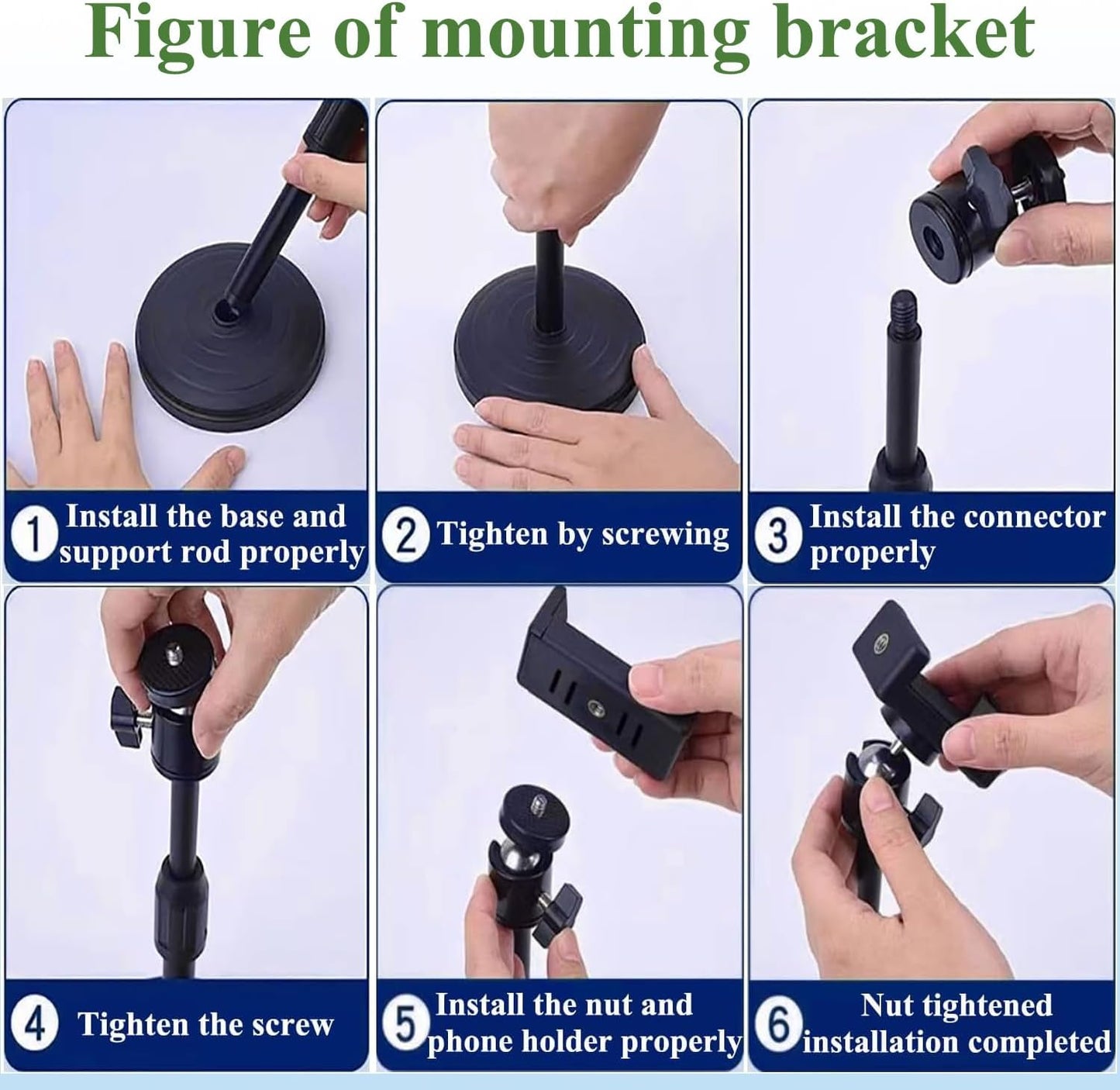 Figure of mounting bracket

1 Install the base and support rod properly

2 Tighten by screwing

3 Install the connector properly

4 Tighten the screw

5 Install the nut and phone holder properly

6 Nut tightened installation completed