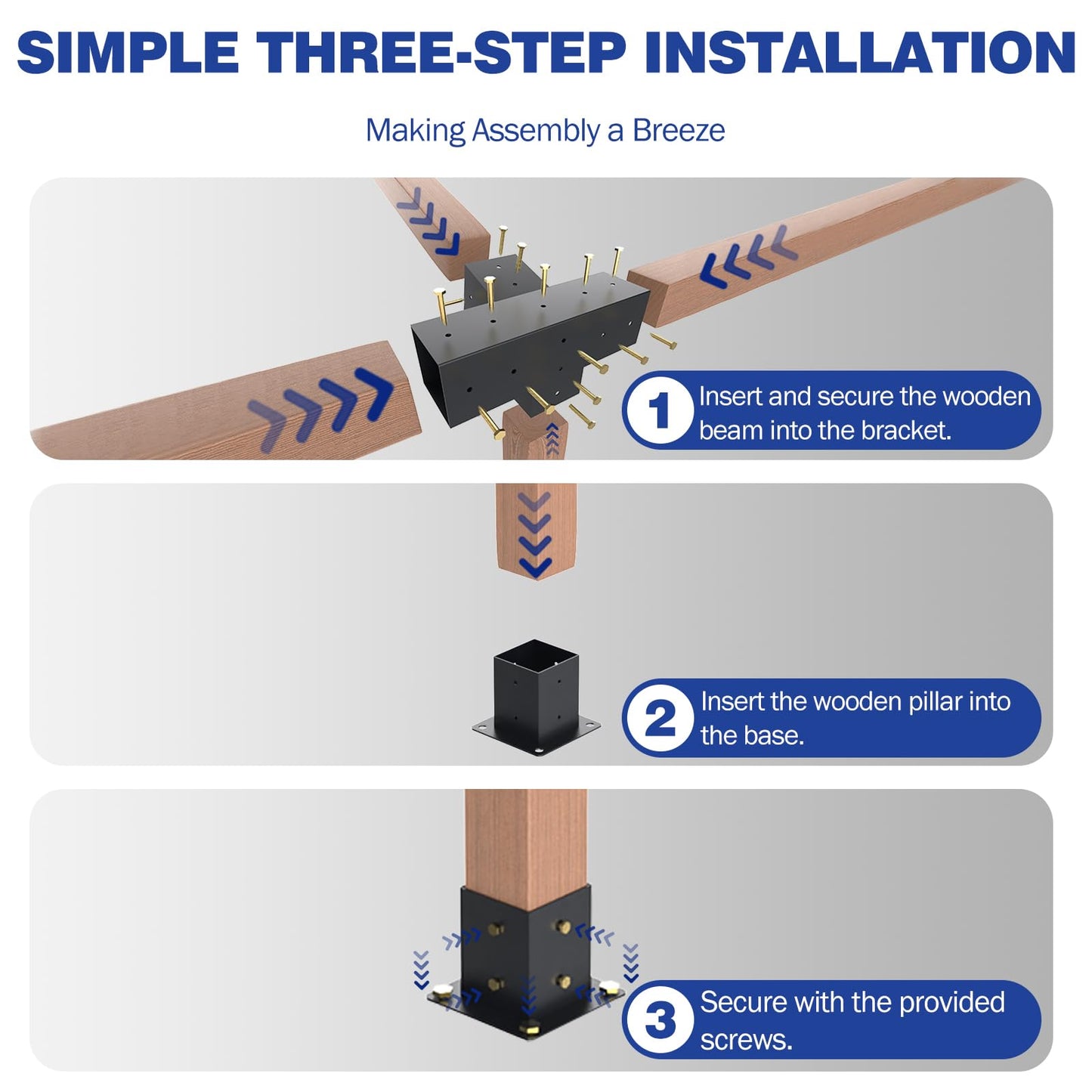 SIMPLE THREE-STEP INSTALLATION

Making Assembly a Breeze

1 Insert and secure the wooden beam into the bracket.

2 Insert the wooden pillar into the base.

3 Secure with the provided screws.