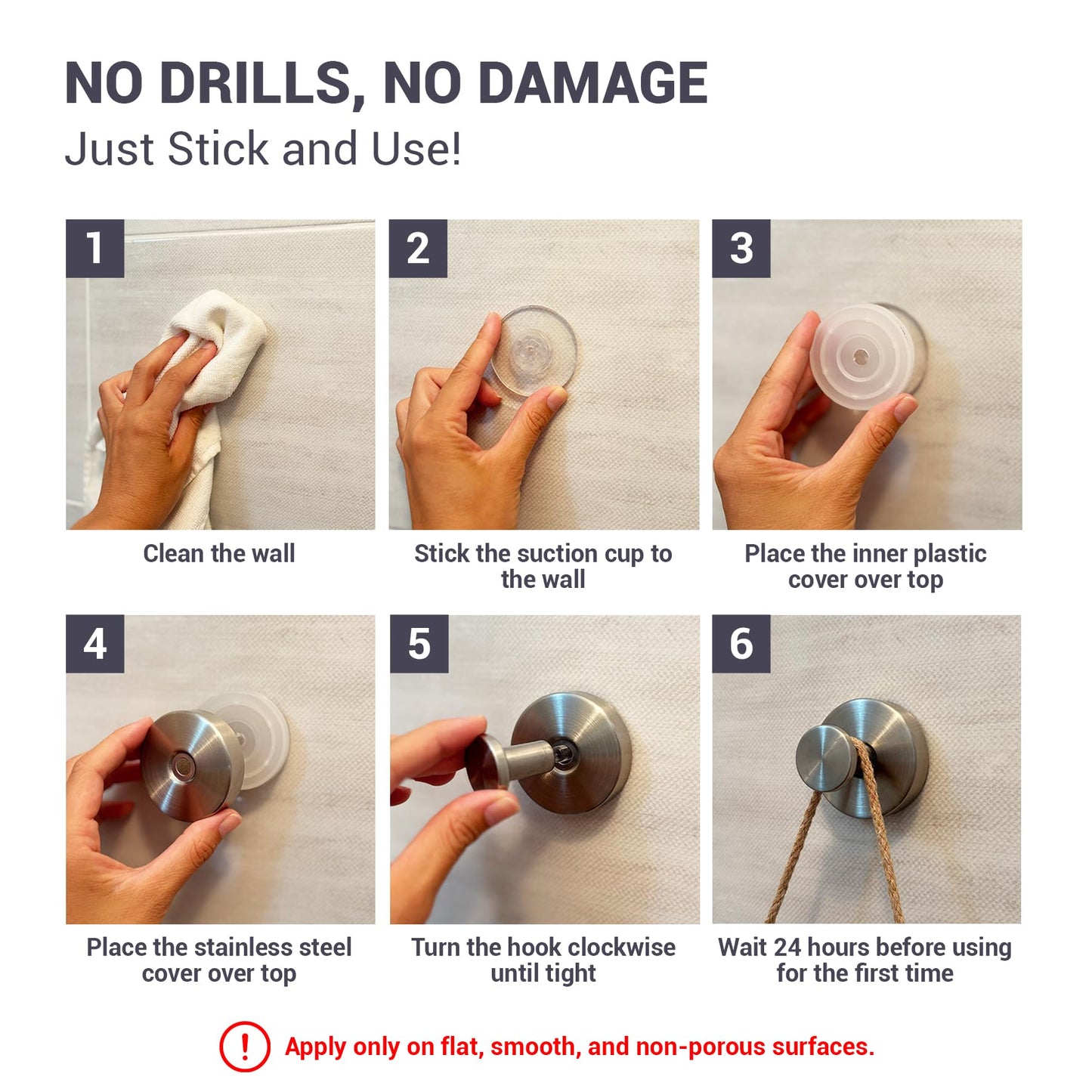 NO DRILLS, NO DAMAGE
Just Stick and Use!

1
Clean the wall

2
Stick the suction cup to the wall

3
Place the inner plastic cover over top

4
Place the stainless steel cover over top

5
Turn the hook clockwise until tight

6
Wait 24 hours before using for the first time

!
Apply only on flat, smooth, and non-porous surfaces.