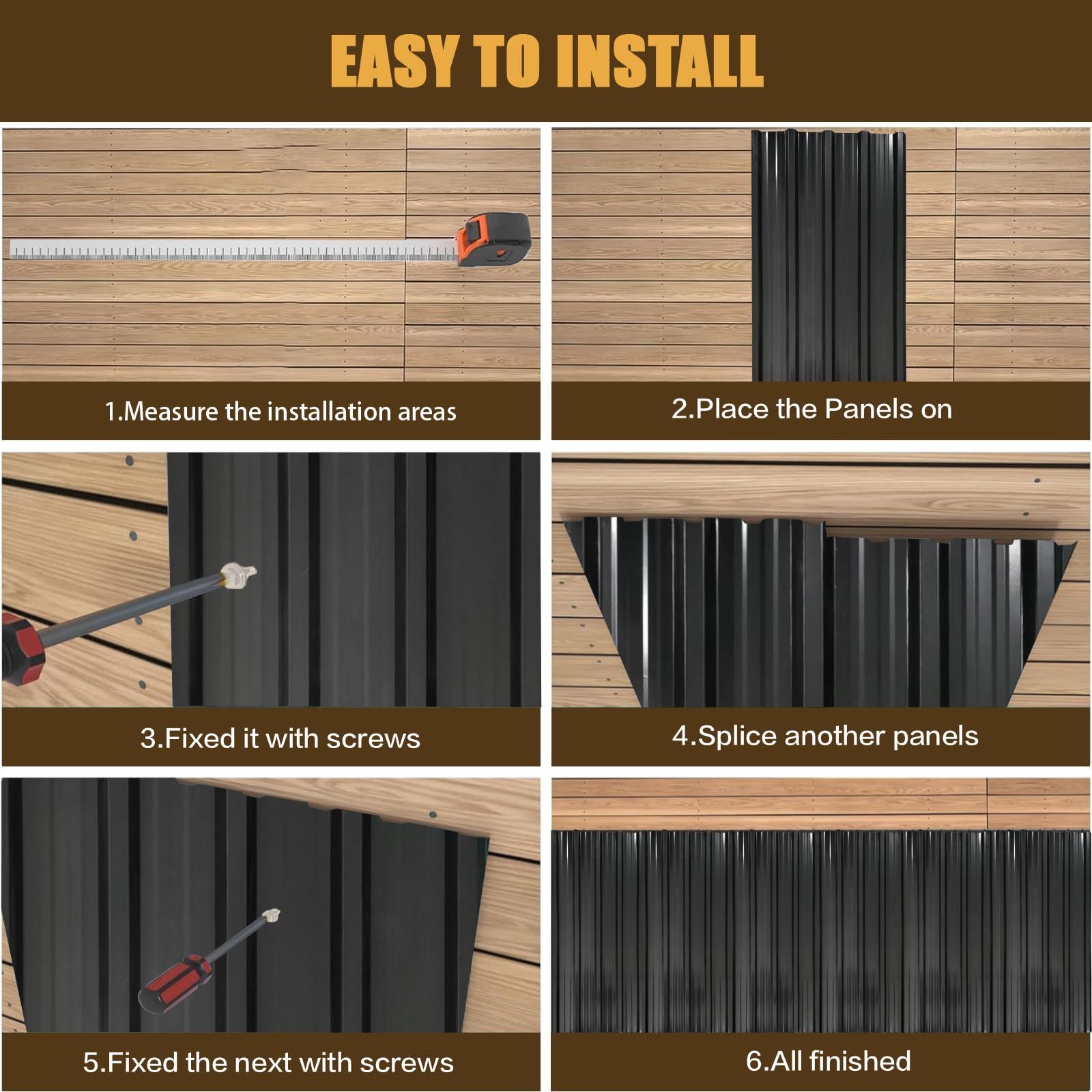 EASY TO INSTALL

1.Measure the installation areas

2.Place the Panels on

3.Fixed it with screws

4.Splice another panels

5.Fixed the next with screws

6.All finished