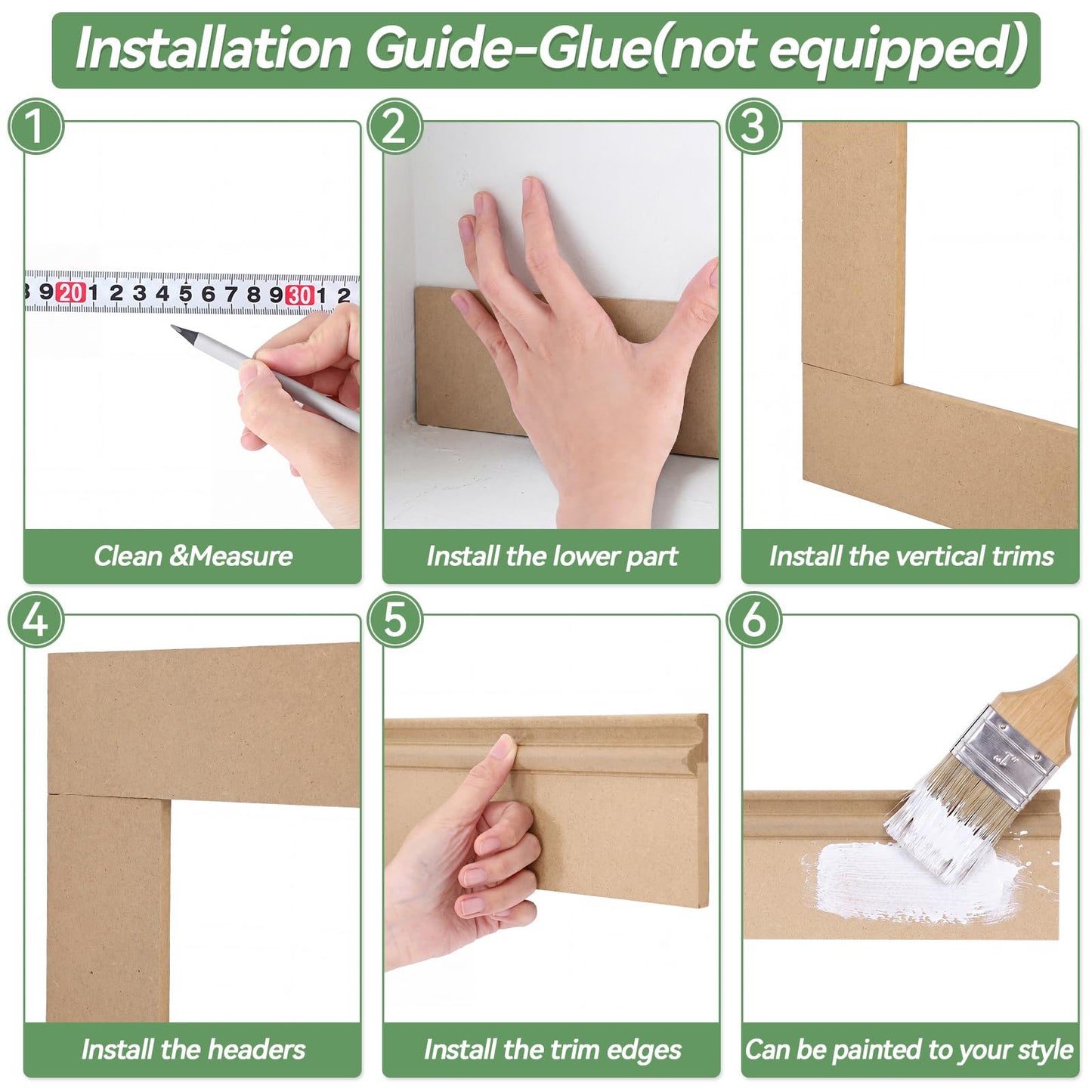 Installation Guide-Glue(not equipped)

1
8 9 20 1 2 3 4 5 6 7 8 9 30 1 2
Clean &Measure

2
Install the lower part

3
Install the vertical trims

4
Install the headers

5
Install the trim edges

6
1"
Can be painted to your style