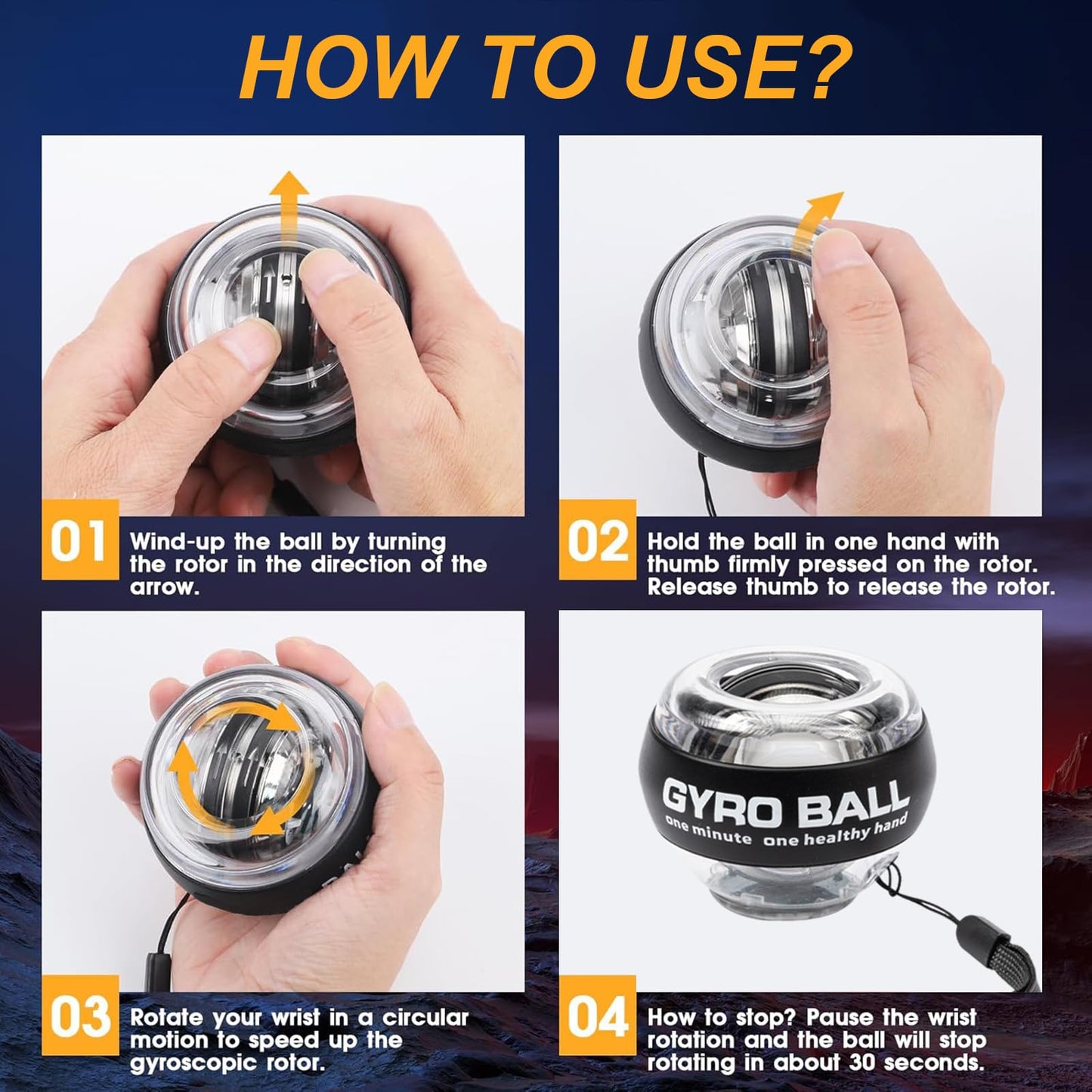 HOW TO USE?

01 Wind-up the ball by turning the rotor in the direction of the arrow.

02 Hold the ball in one hand with thumb firmly pressed on the rotor. Release thumb to release the rotor.

03 Rotate your wrist in a circular motion to speed up the gyroscopic rotor.

GYRO BALL
one minute one healthy hand

04 How to stop? Pause the wrist rotation and the ball will stop rotating in about 30 seconds.