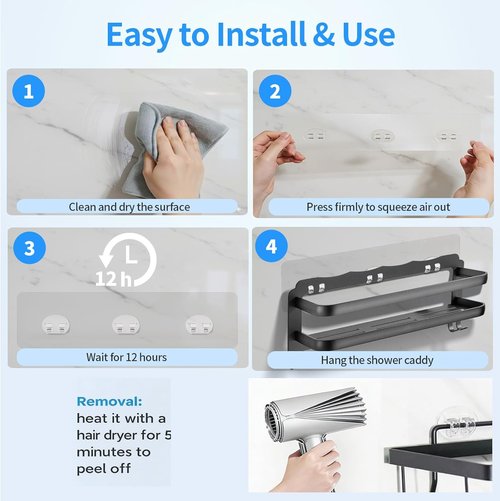 Easy to Install & Use

1
Clean and dry the surface

2
Press firmly to squeeze air out

3
12 h
Wait for 12 hours

4
Hang the shower caddy

Removal:
heat it with a hair dryer for 5 minutes to peel off