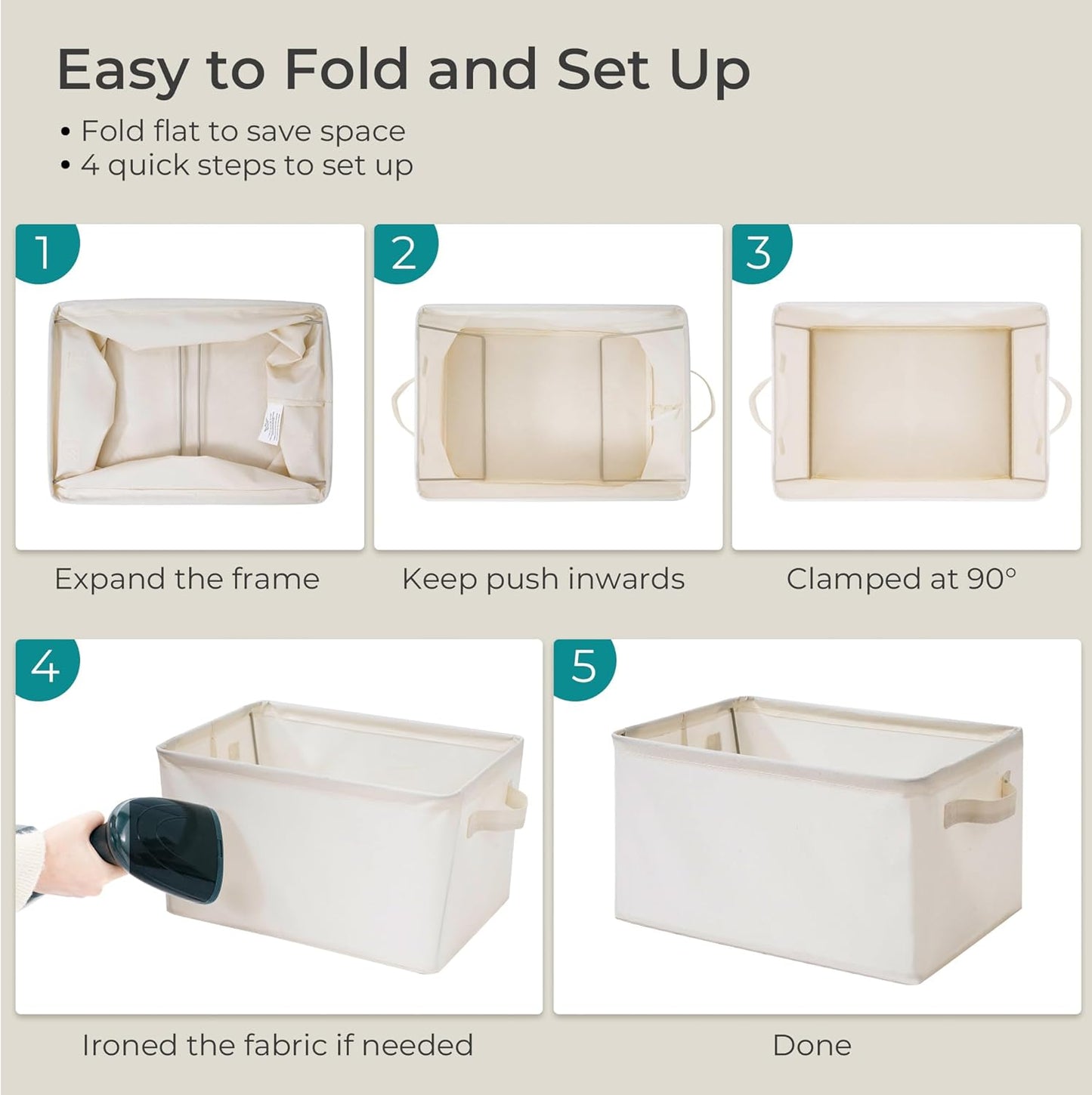 Easy to Fold and Set Up

• Fold flat to save space
• 4 quick steps to set up

1

Expand the frame

2

Keep push inwards

3

Clamped at 90°

4

Ironed the fabric if needed

5

Done