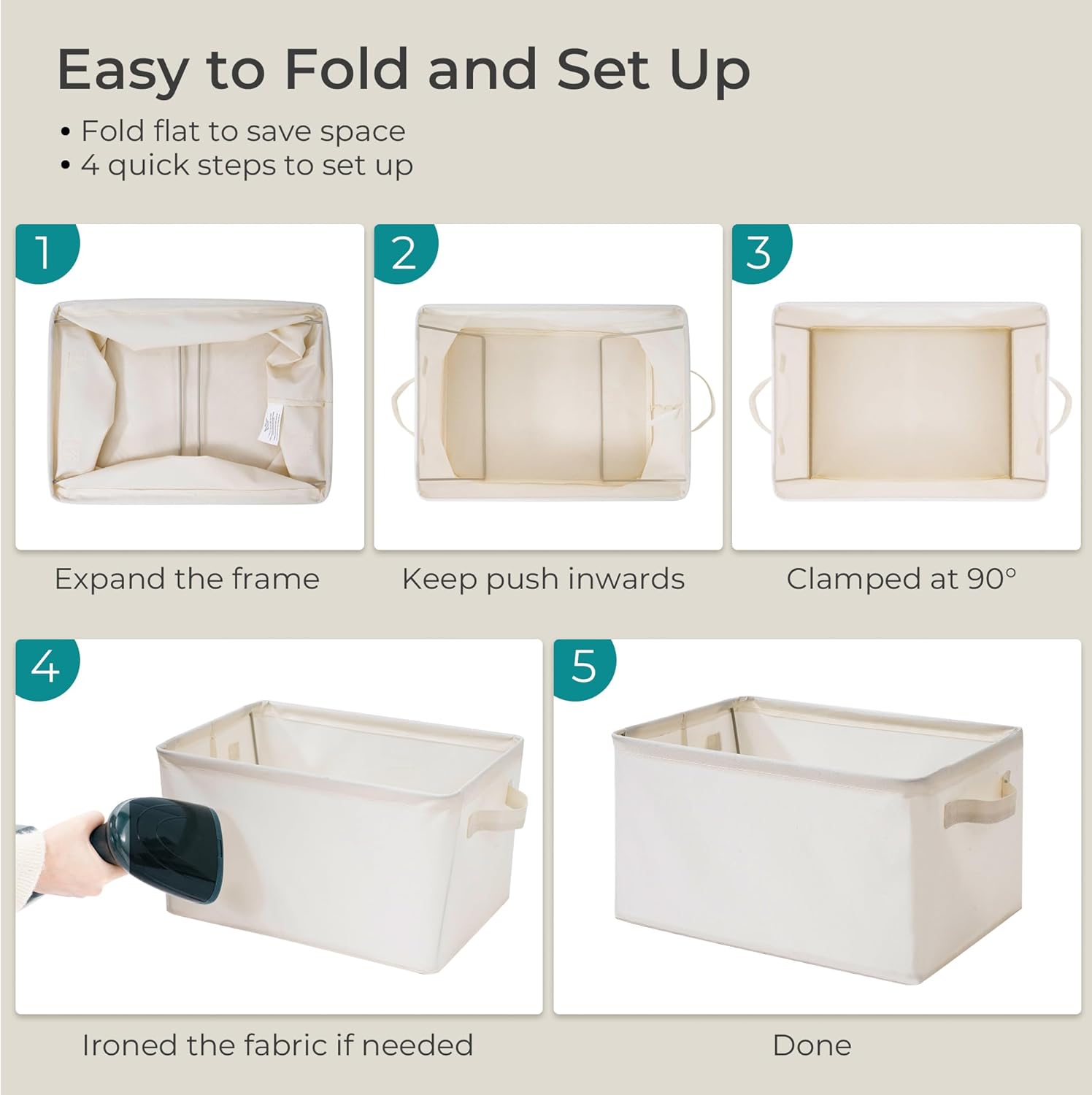 Easy to Fold and Set Up

• Fold flat to save space
• 4 quick steps to set up

1

Expand the frame

2

Keep push inwards

3

Clamped at 90°

4

Ironed the fabric if needed

5

Done