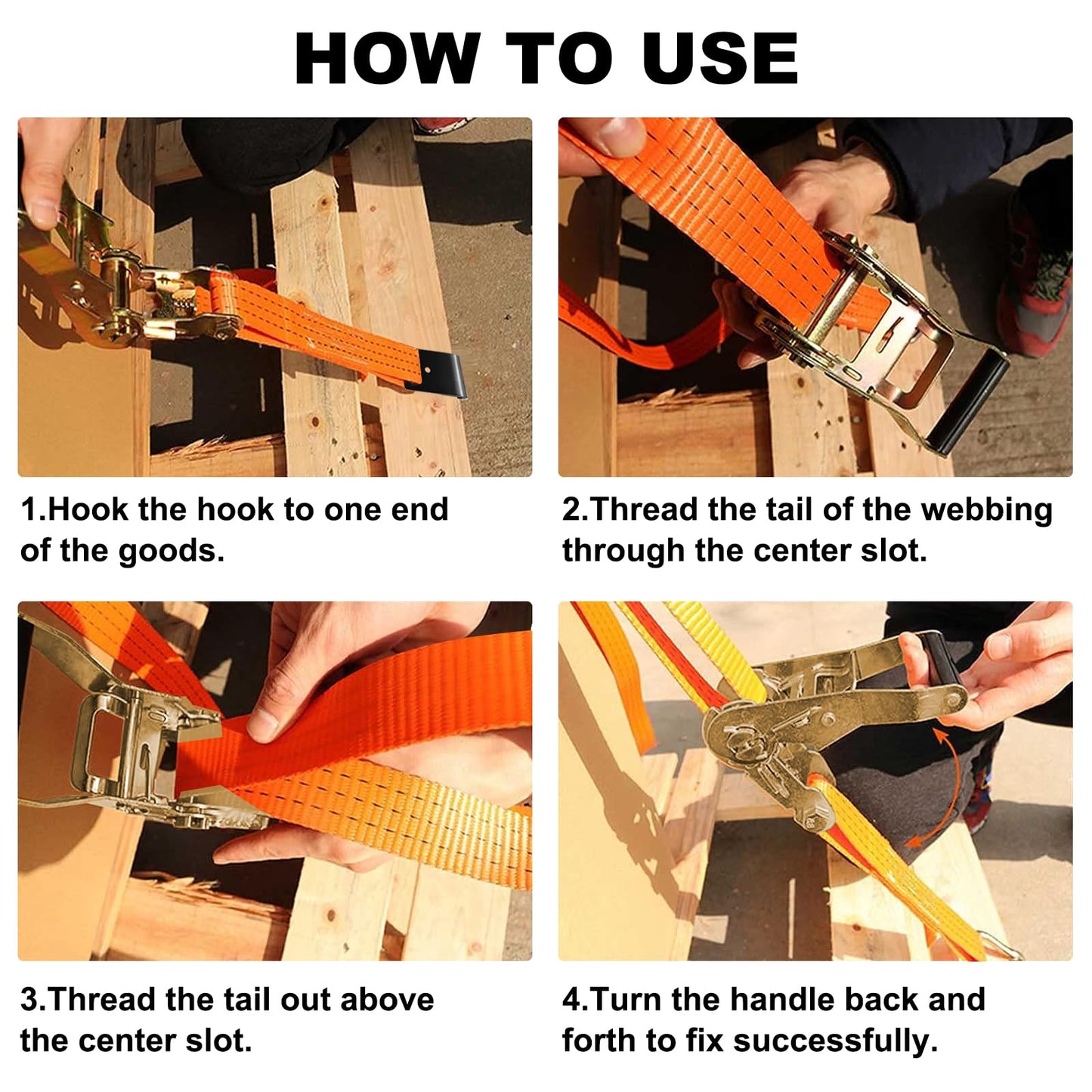 HOW TO USE

1.Hook the hook to one end of the goods.

2.Thread the tail of the webbing through the center slot.

3.Thread the tail out above the center slot.

4.Turn the handle back and forth to fix successfully.