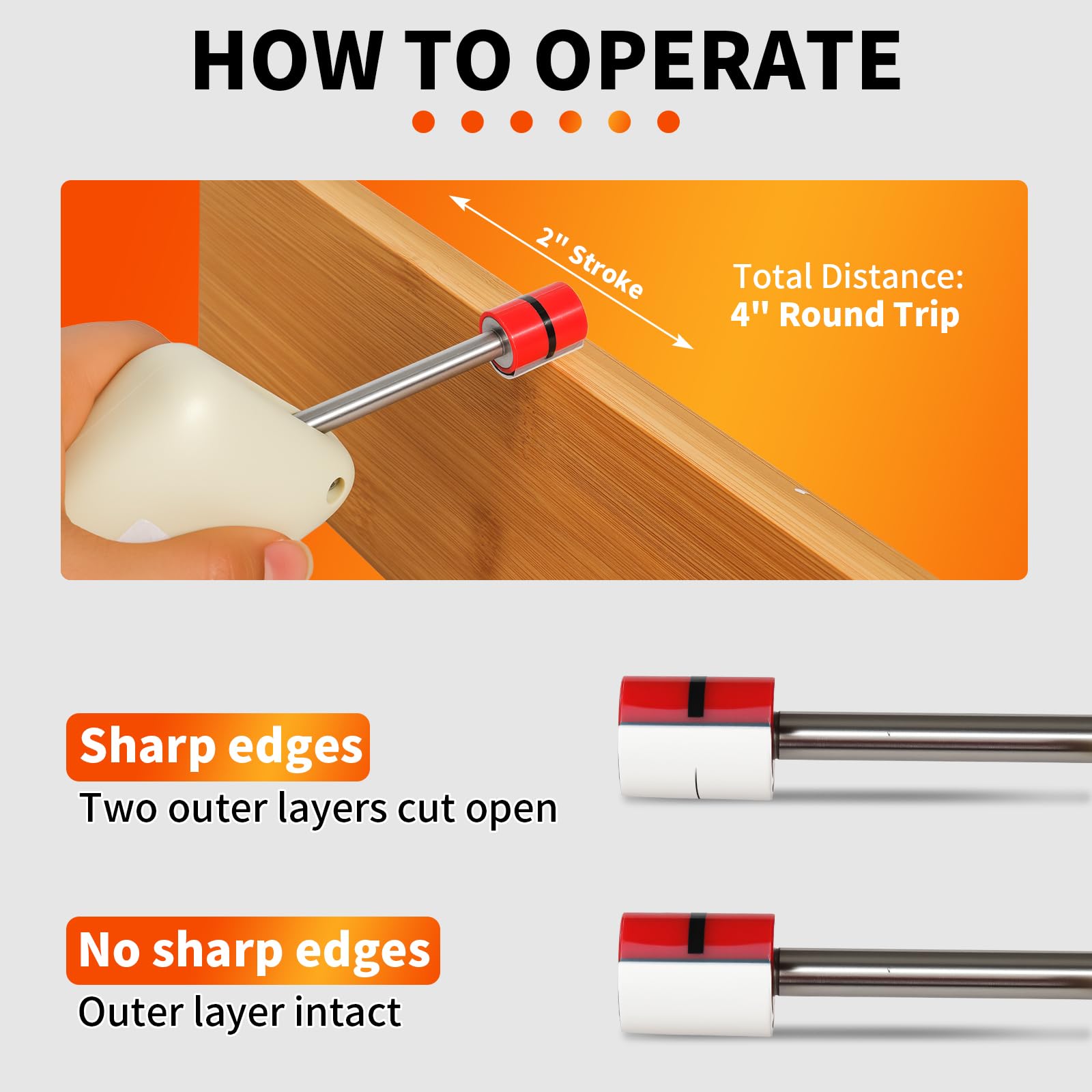 HOW TO OPERATE

2" Stroke

Total Distance:
4" Round Trip

Sharp edges
Two outer layers cut open

No sharp edges
Outer layer intact