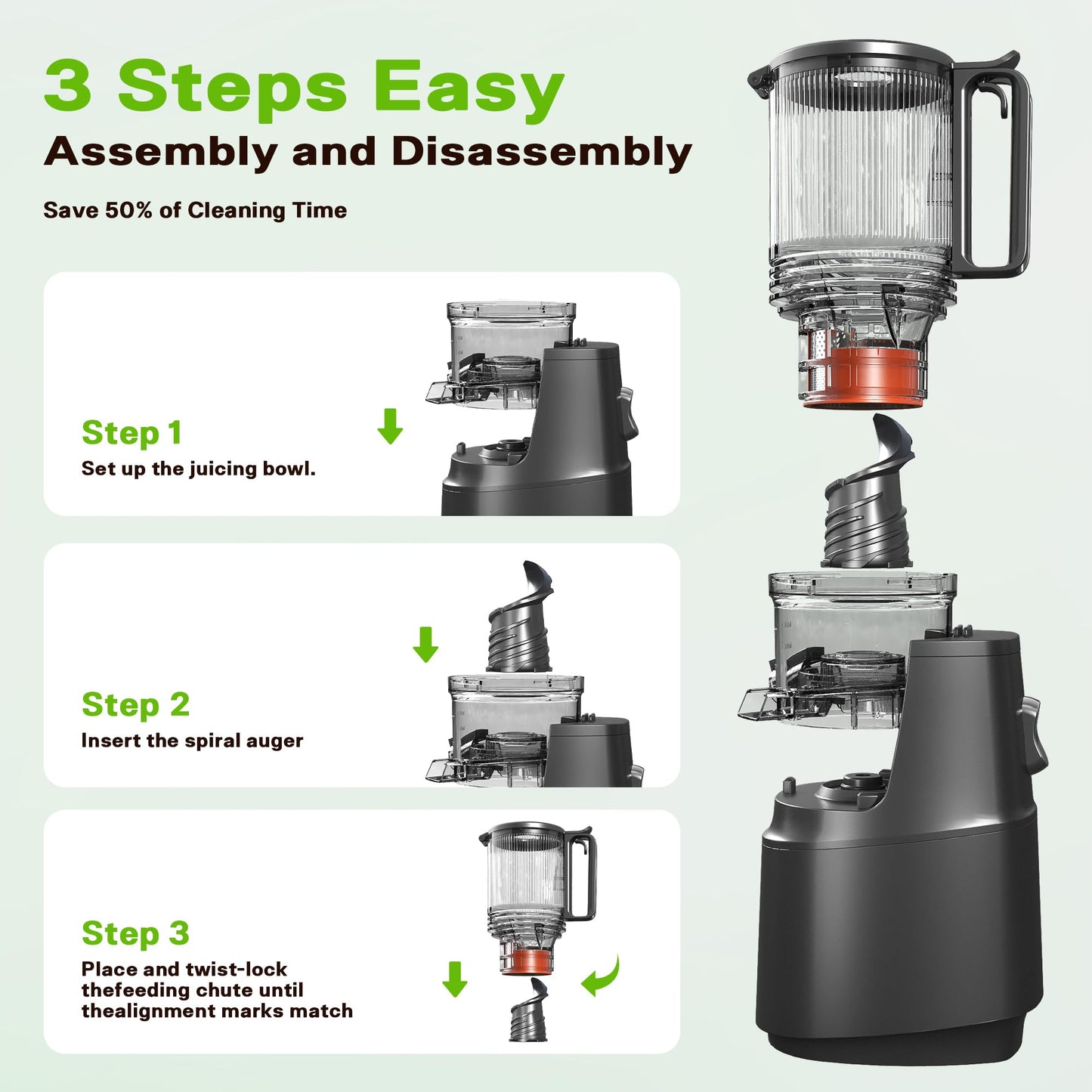 3 Steps Easy
Assembly and Disassembly

Save 50% of Cleaning Time

Step 1
Set up the juicing bowl.

Step 2
Insert the spiral auger

Step 3
Place and twist-lock thefeeding chute until thealignment marks match