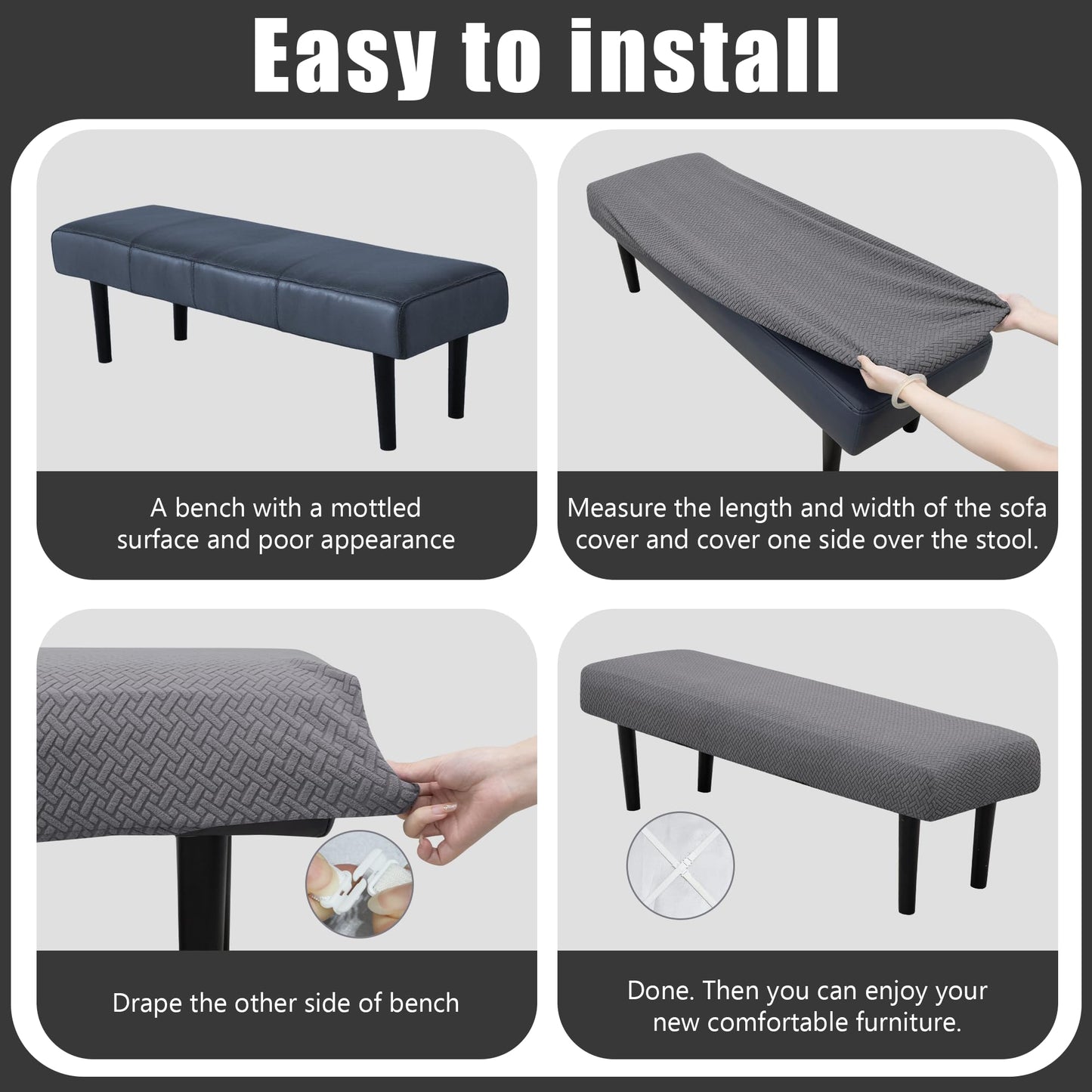 Easy to install

A bench with a mottled surface and poor appearance

Measure the length and width of the sofa cover and cover one side over the stool.

Drape the other side of bench

Done. Then you can enjoy your new comfortable furniture.