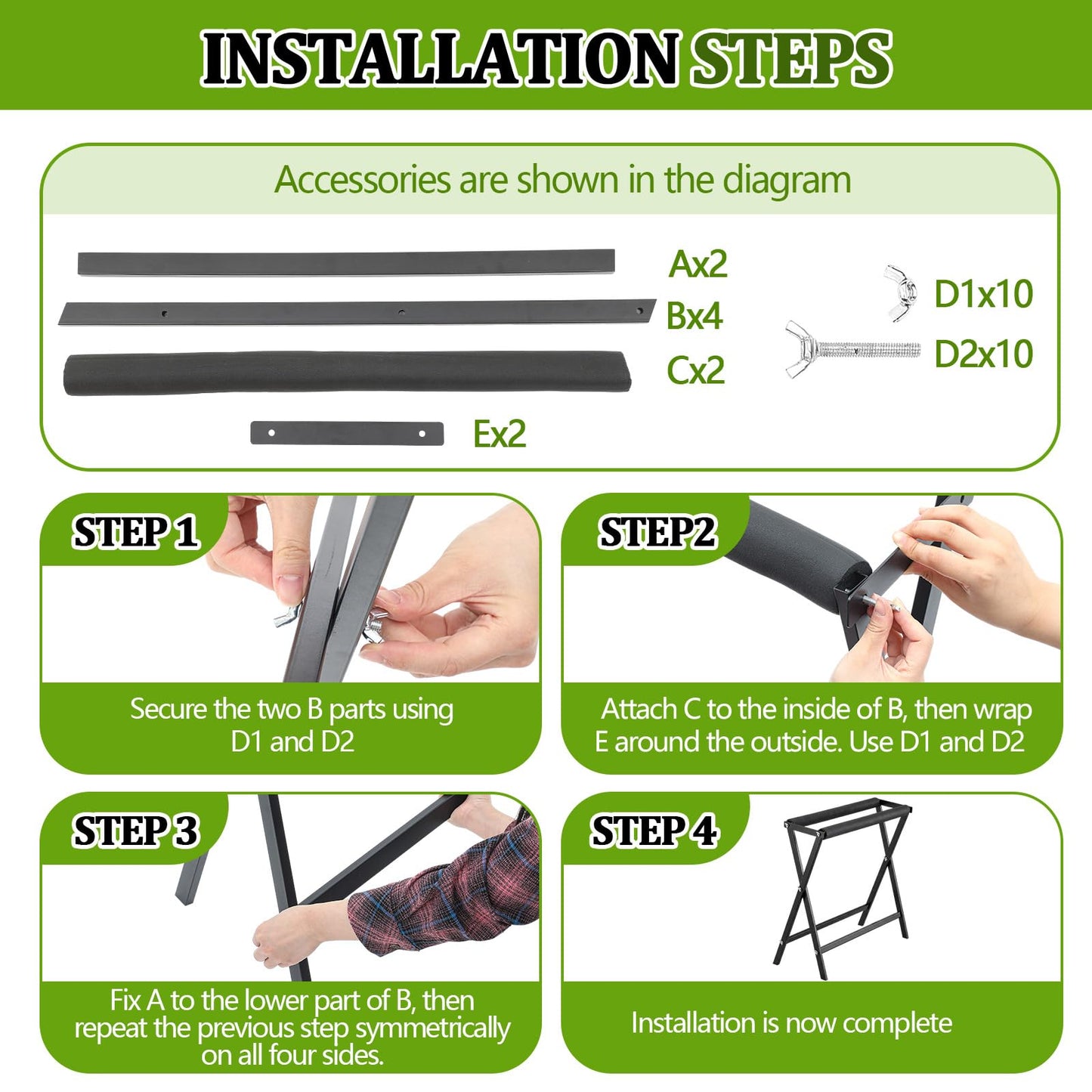 INSTALLATION STEPS

Accessories are shown in the diagram

Ax2
Bx4
Cx2
Ex2
D1x10
D2x10

STEP 1
Secure the two B parts using D1 and D2

STEP2
Attach C to the inside of B, then wrap E around the outside. Use D1 and D2

STEP 3
Fix A to the lower part of B, then repeat the previous step symmetrically on all four sides.

STEP 4
Installation is now complete