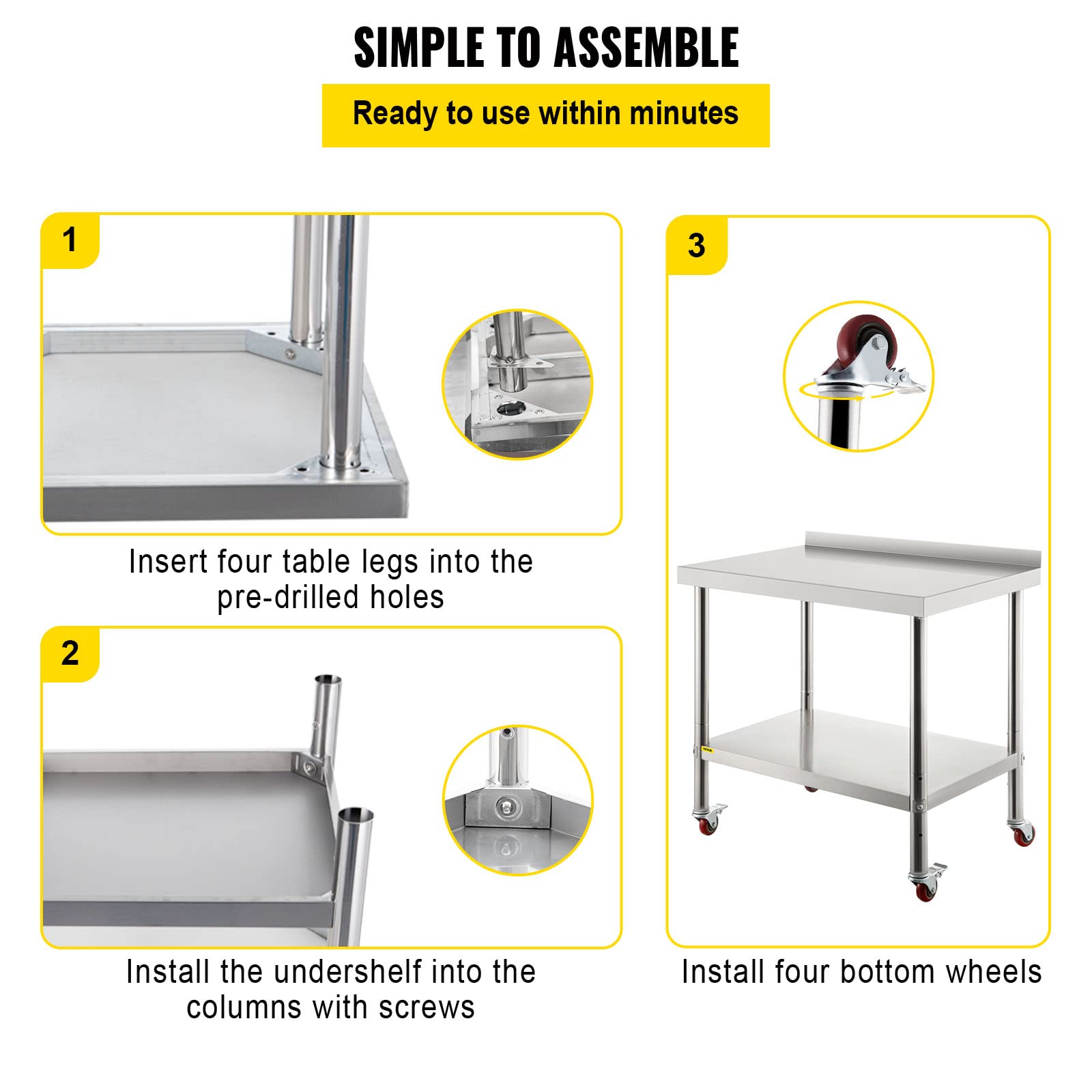 SIMPLE TO ASSEMBLE

Ready to use within minutes

1

Insert four table legs into the pre-drilled holes

2

Install the undershelf into the columns with screws

3

VEVOR

Install four bottom wheels