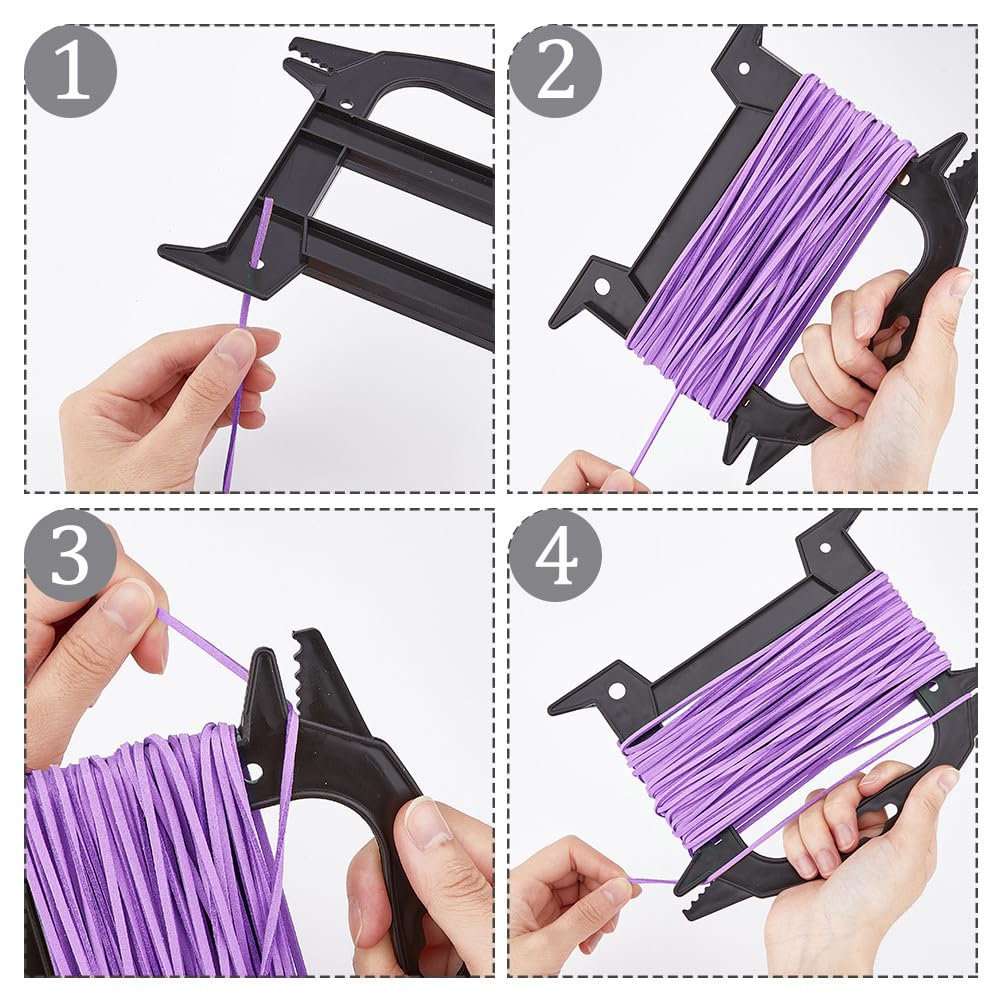 1
2
3
4