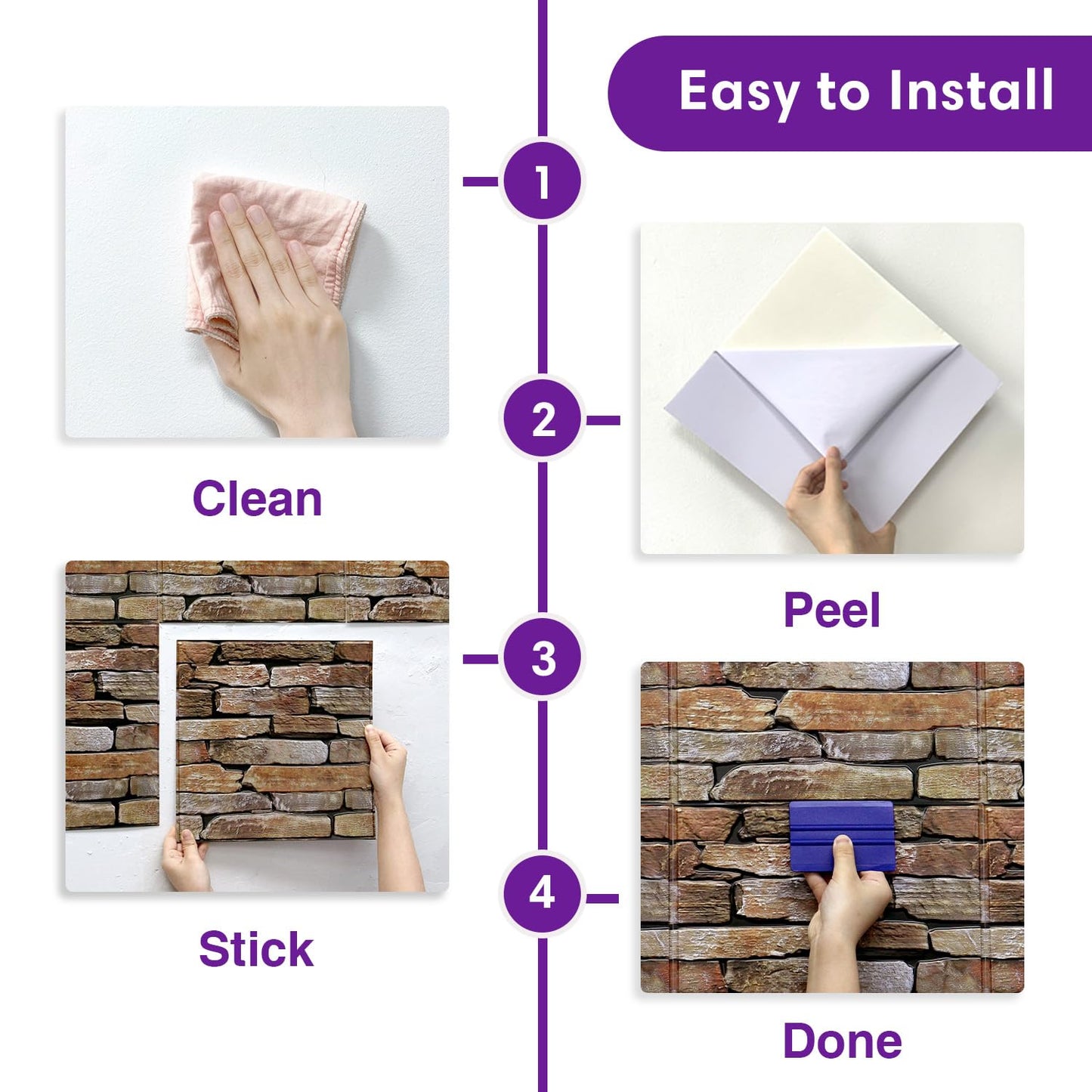 Easy to Install

1

Clean

2

Peel

3

Stick

4

Done