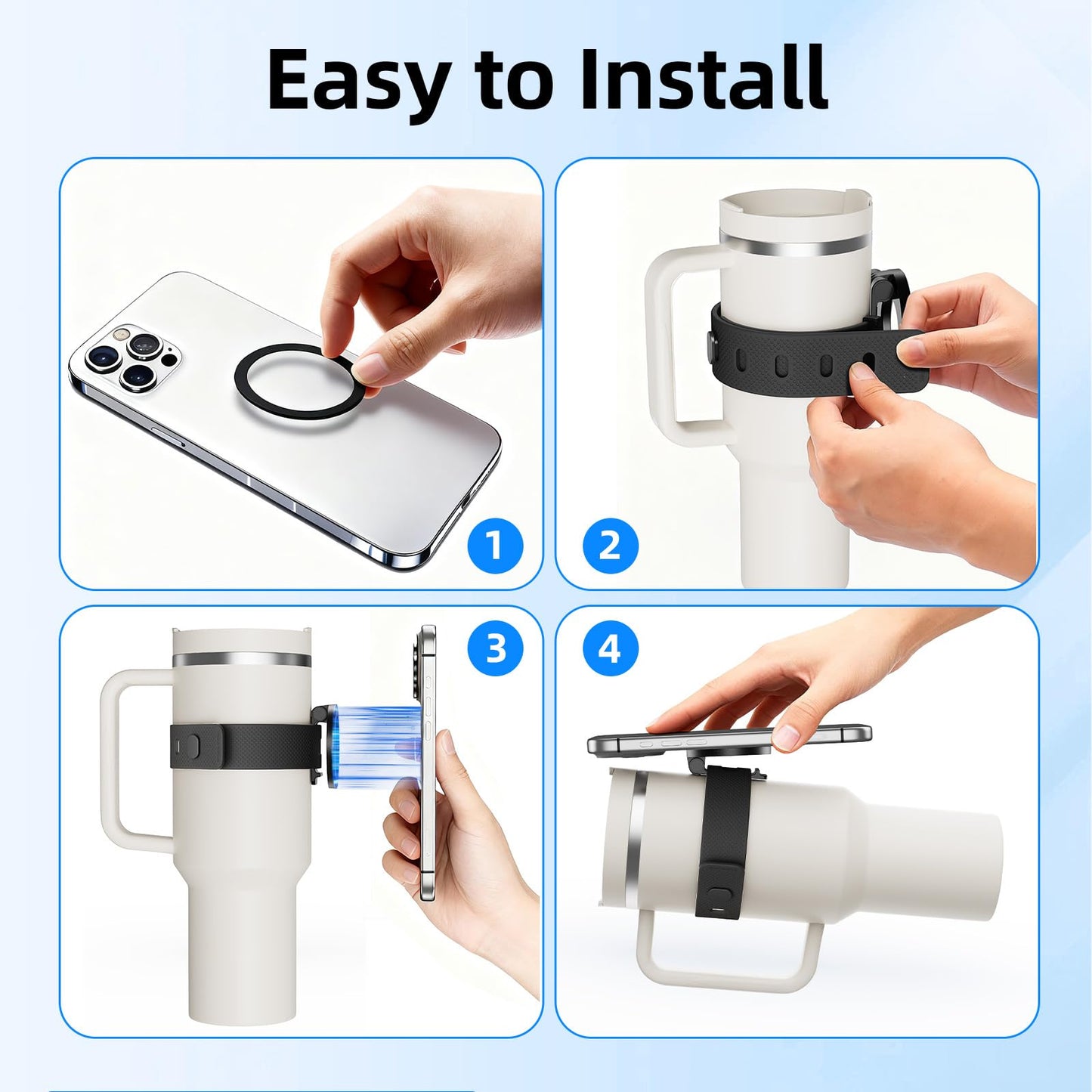 Easy to Install

1

2

3

4