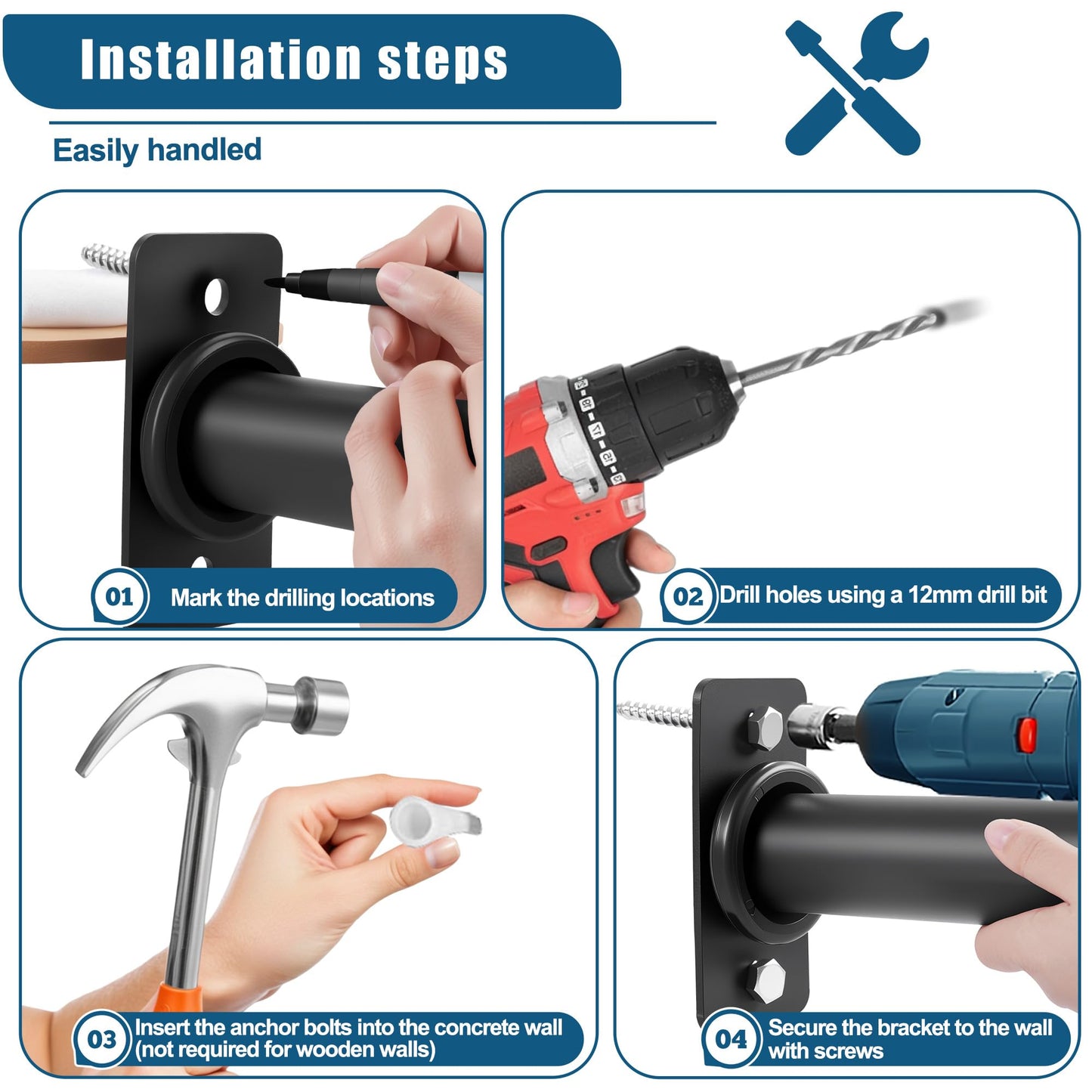 Installation steps

Easily handled

01 Mark the drilling locations

02 Drill holes using a 12mm drill bit

03 Insert the anchor bolts into the concrete wall (not required for wooden walls)

04 Secure the bracket to the wall with screws