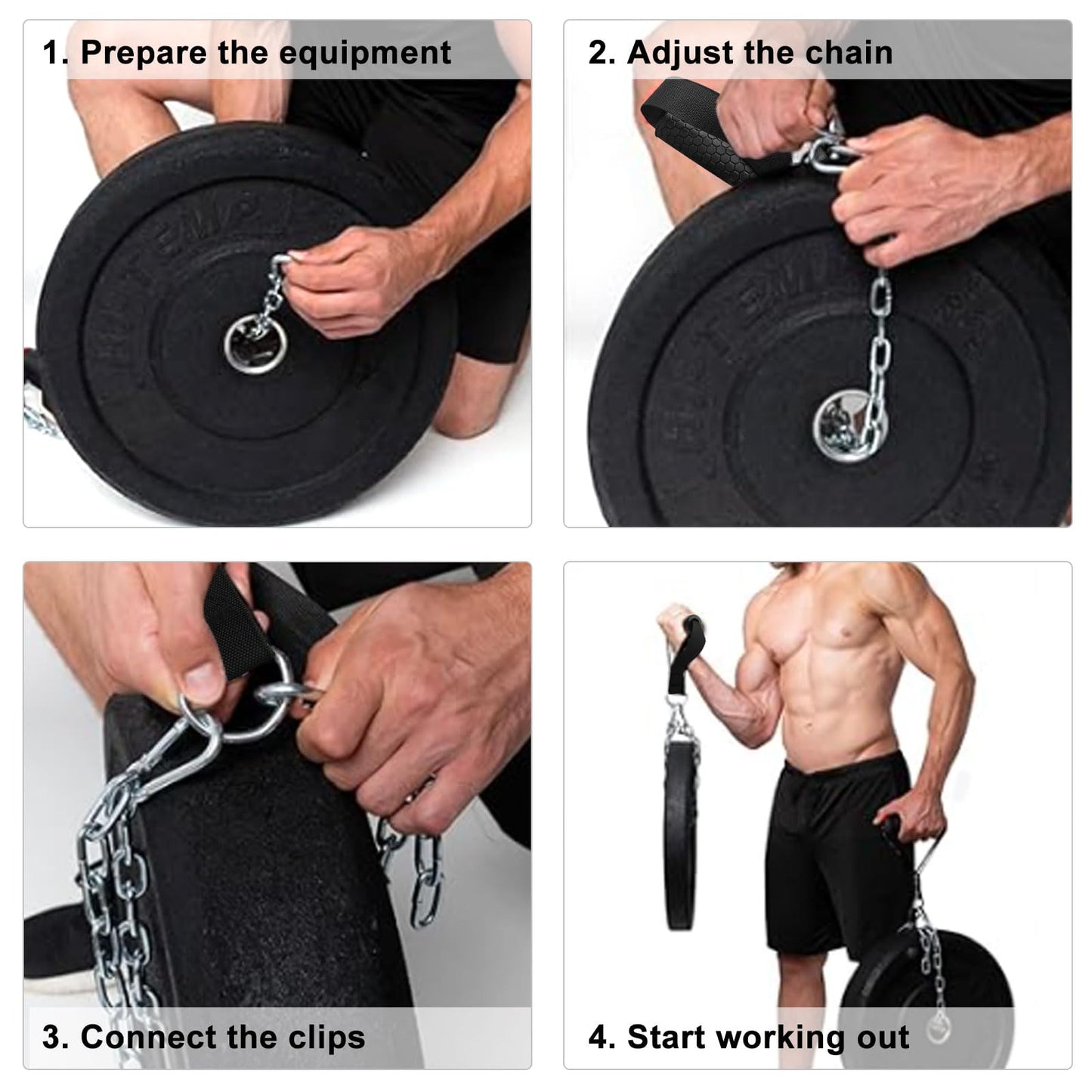 1. Prepare the equipment

2. Adjust the chain

3. Connect the clips

4. Start working out