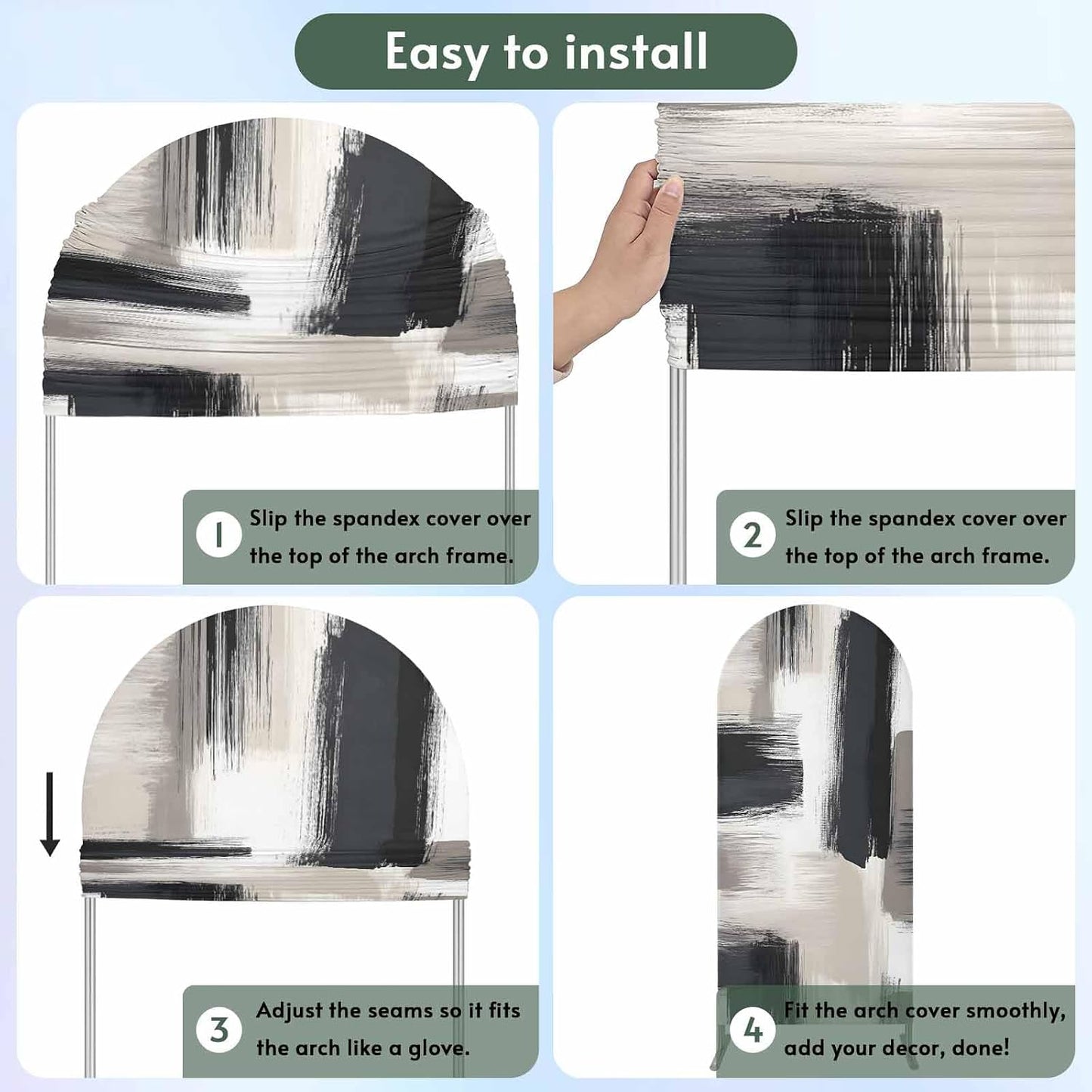 Easy to install

1 Slip the spandex cover over the top of the arch frame.

2 Slip the spandex cover over the top of the arch frame.

3 Adjust the seams so it fits the arch like a glove.

4 Fit the arch cover smoothly, add your decor, done!