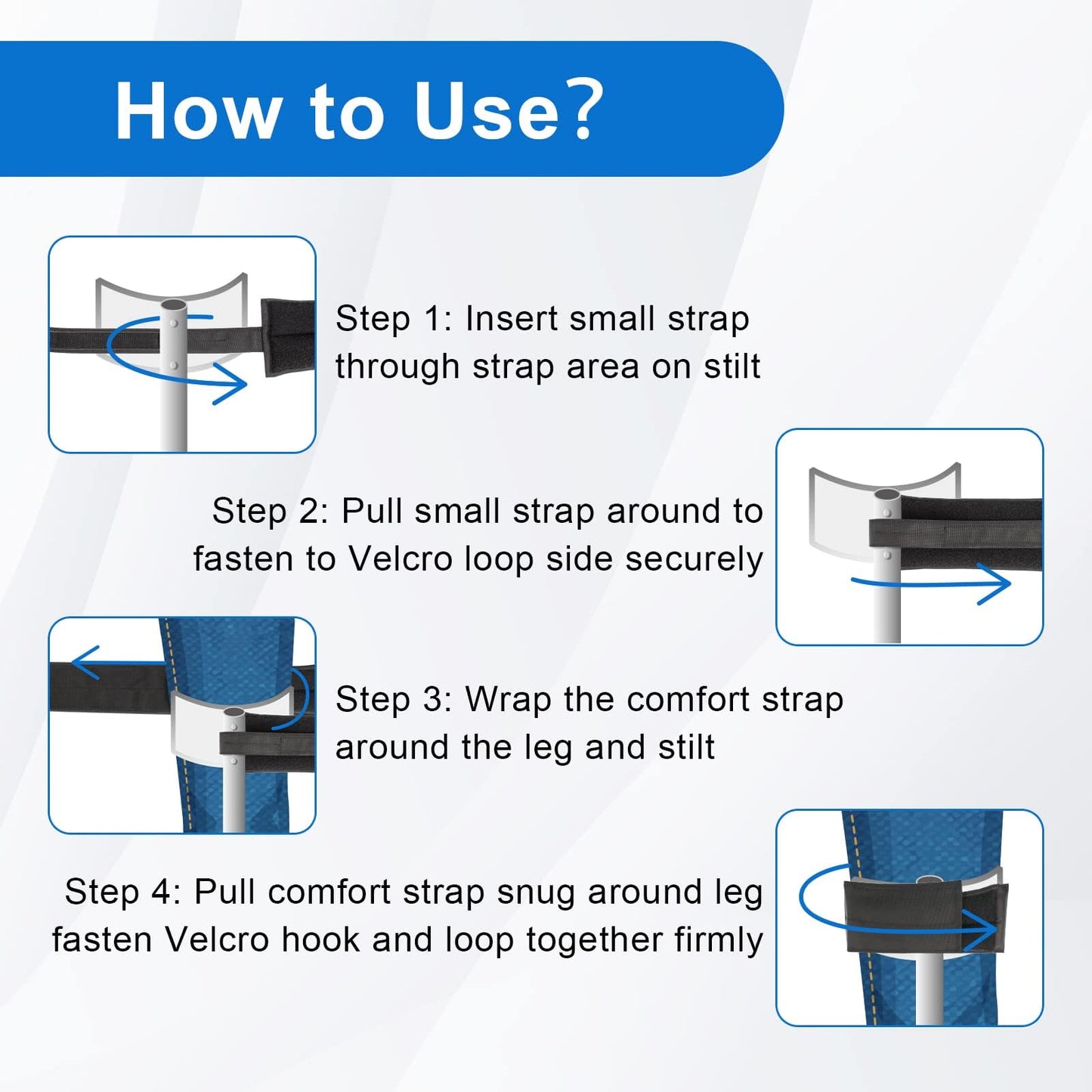 How to Use?

Step 1: Insert small strap through strap area on stilt

Step 2: Pull small strap around to fasten to Velcro loop side securely

Step 3: Wrap the comfort strap around the leg and stilt

Step 4: Pull comfort strap snug around leg fasten Velcro hook and loop together firmly