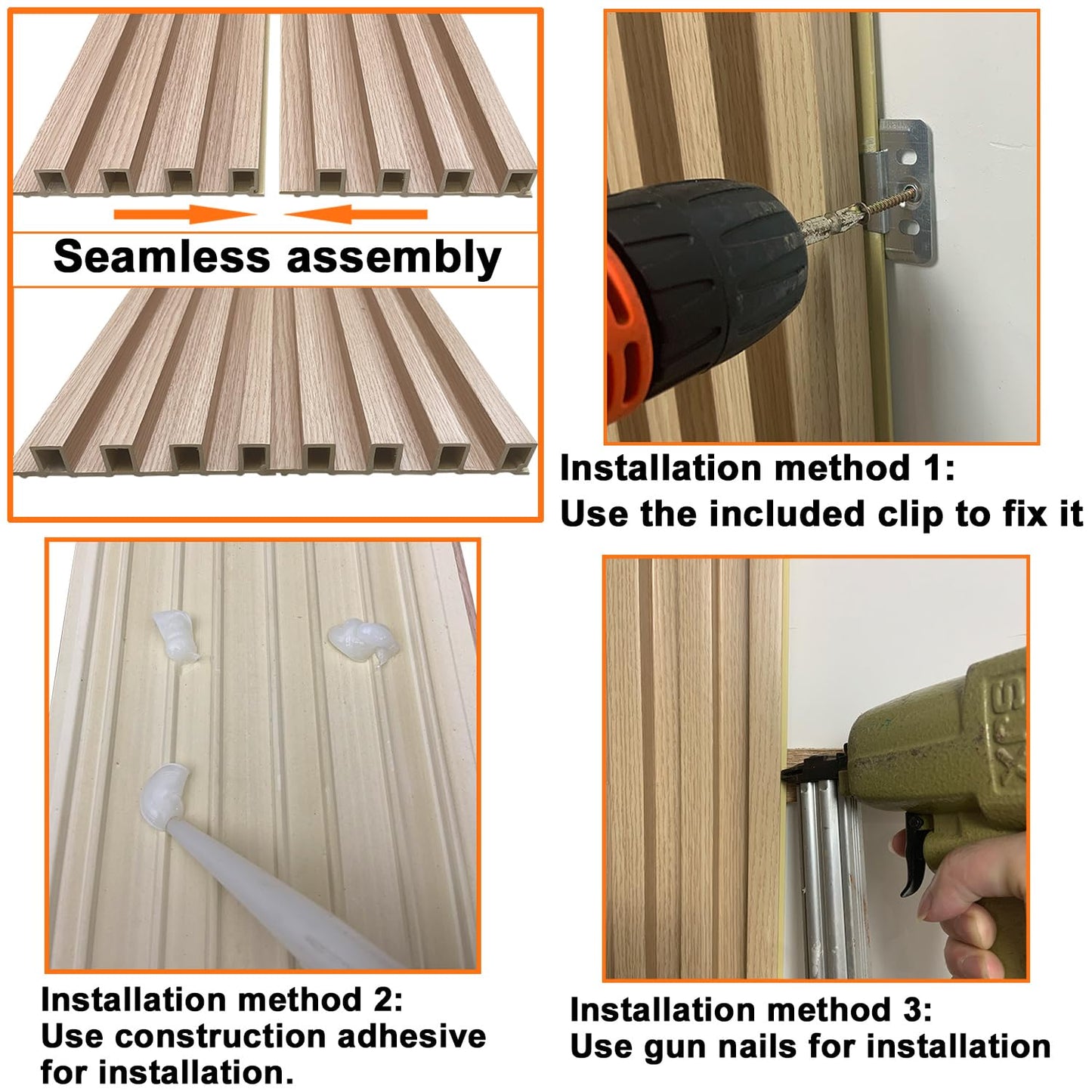 Seamless assembly

Installation method 1:
Use the included clip to fix it

Installation method 2:
Use construction adhesive for installation.

Installation method 3:
Use gun nails for installation