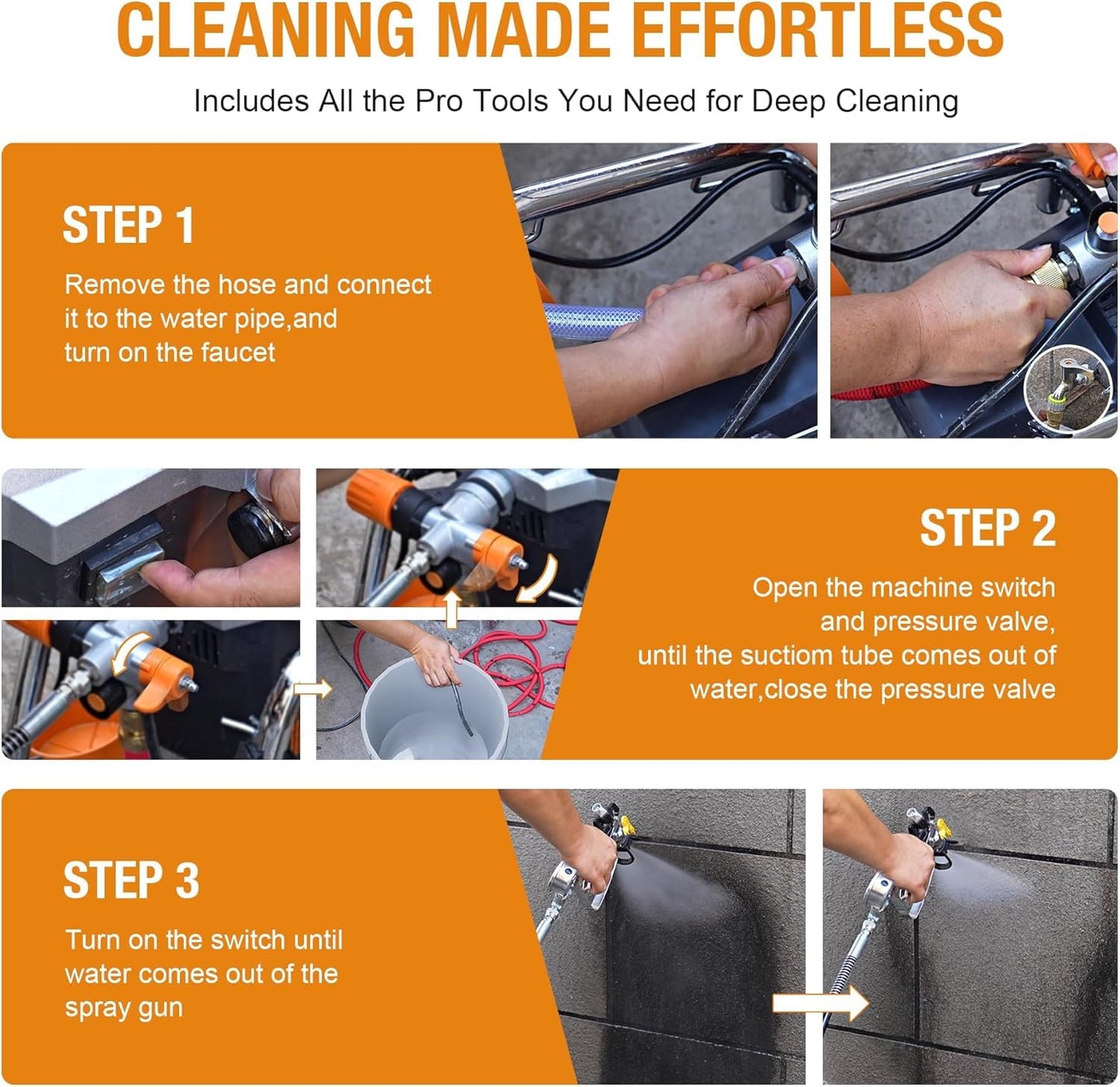 CLEANING MADE EFFORTLESS

Includes All the Pro Tools You Need for Deep Cleaning

STEP 1

Remove the hose and connect it to the water pipe,and turn on the faucet

STEP 2

Open the machine switch and pressure valve, until the suctiom tube comes out of water,close the pressure valve

STEP 3

Turn on the switch until water comes out of the spray gun