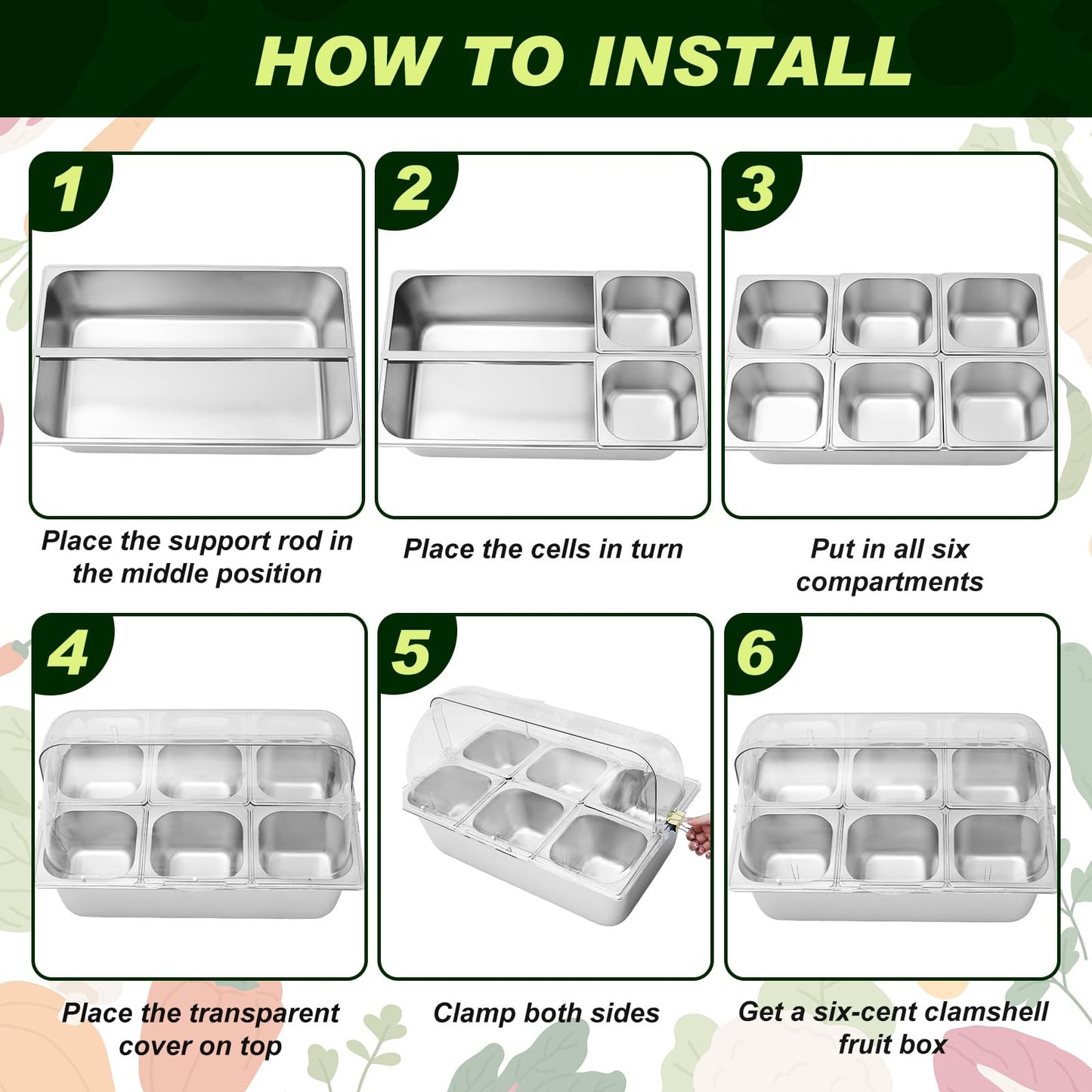 HOW TO INSTALL

1

Place the support rod in the middle position

2

Place the cells in turn

3

Put in all six compartments

4

Place the transparent cover on top

5

Clamp both sides

6

Get a six-cent clamshell fruit box