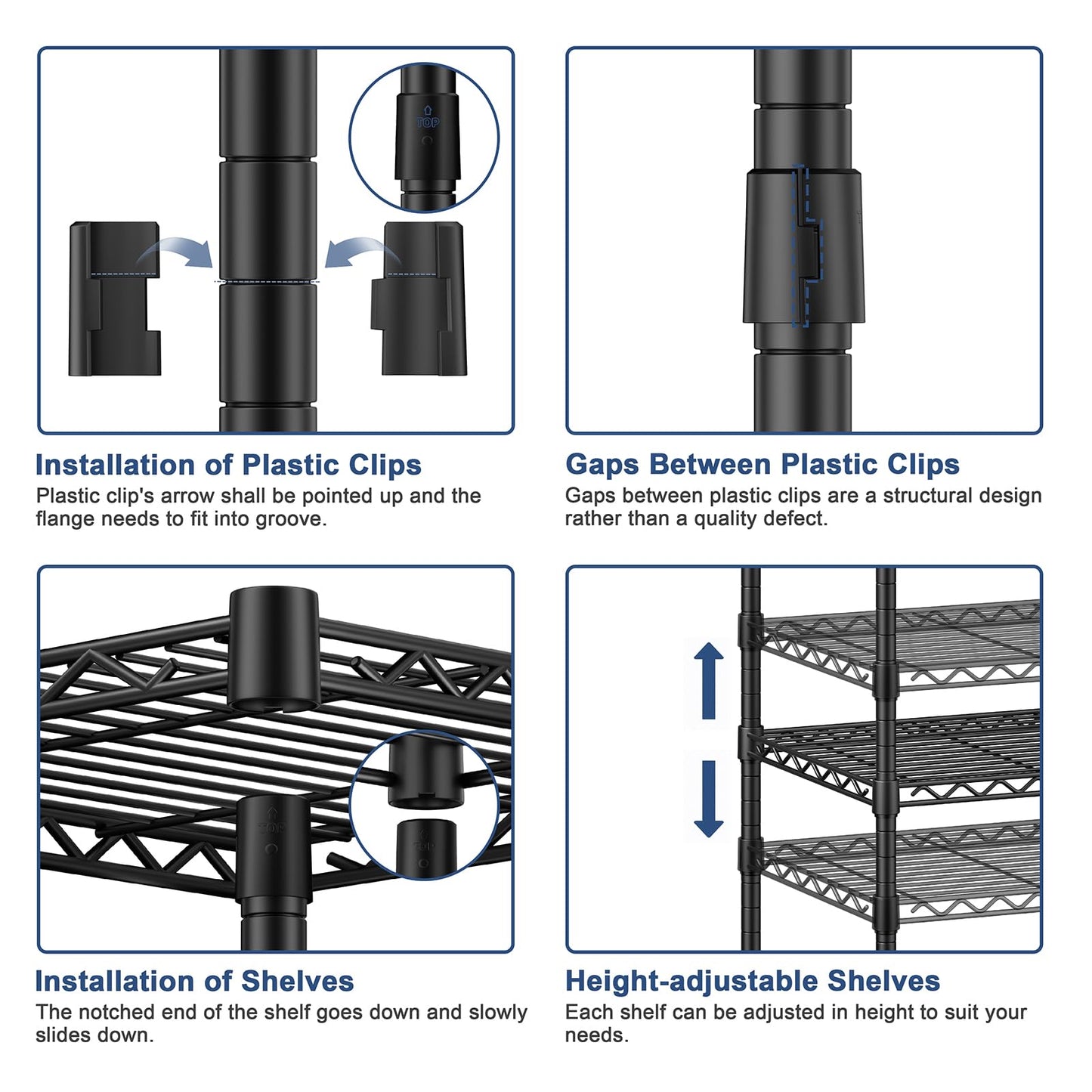 TOP

Installation of Plastic Clips
Plastic clip's arrow shall be pointed up and the flange needs to fit into groove.

Gaps Between Plastic Clips
Gaps between plastic clips are a structural design rather than a quality defect.

TOP

TOP

Installation of Shelves
The notched end of the shelf goes down and slowly slides down.

Height-adjustable Shelves
Each shelf can be adjusted in height to suit your needs.