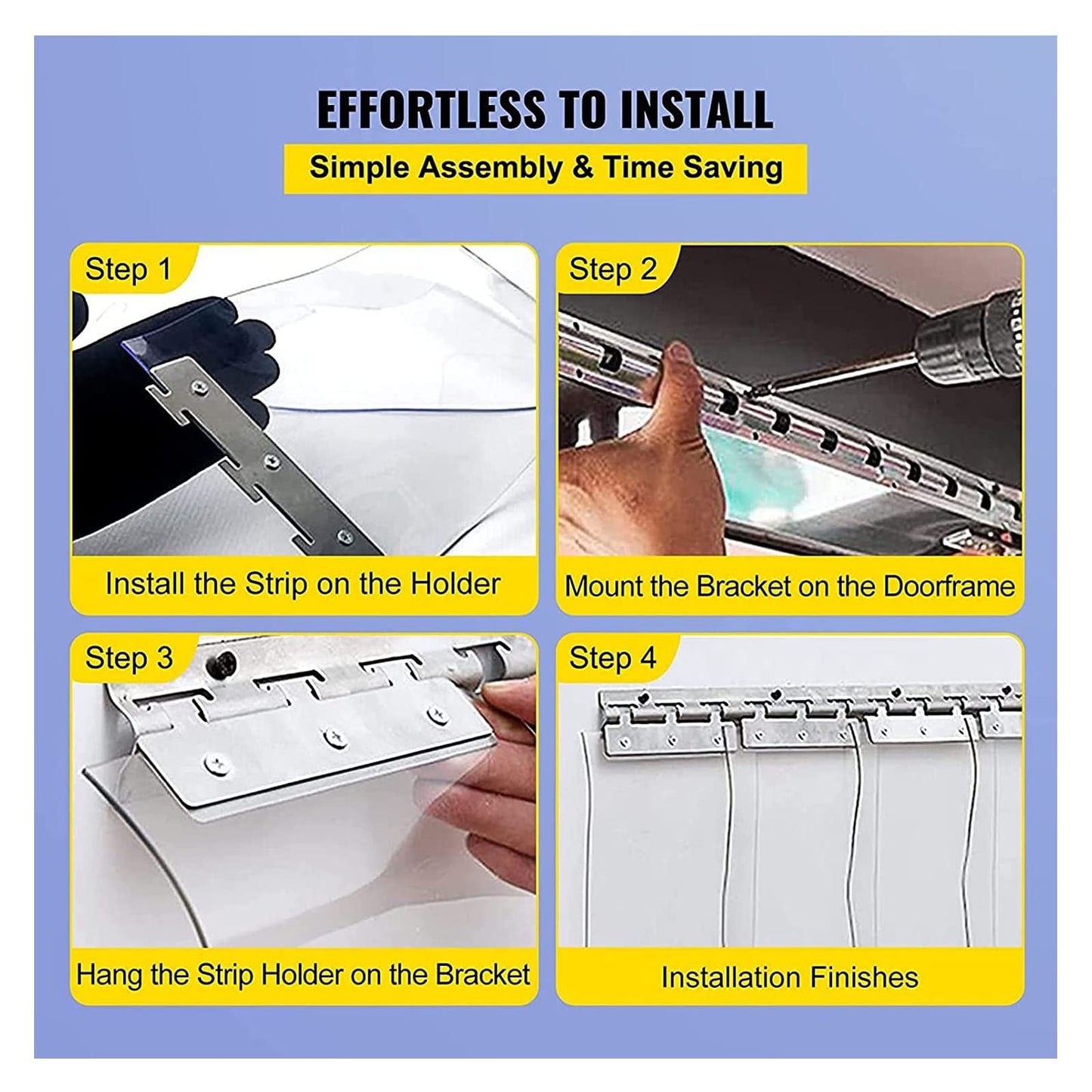 EFFORTLESS TO INSTALL

Simple Assembly & Time Saving

Step 1

Install the Strip on the Holder

Step 2

Mount the Bracket on the Doorframe

Step 3

Hang the Strip Holder on the Bracket

Step 4

Installation Finishes