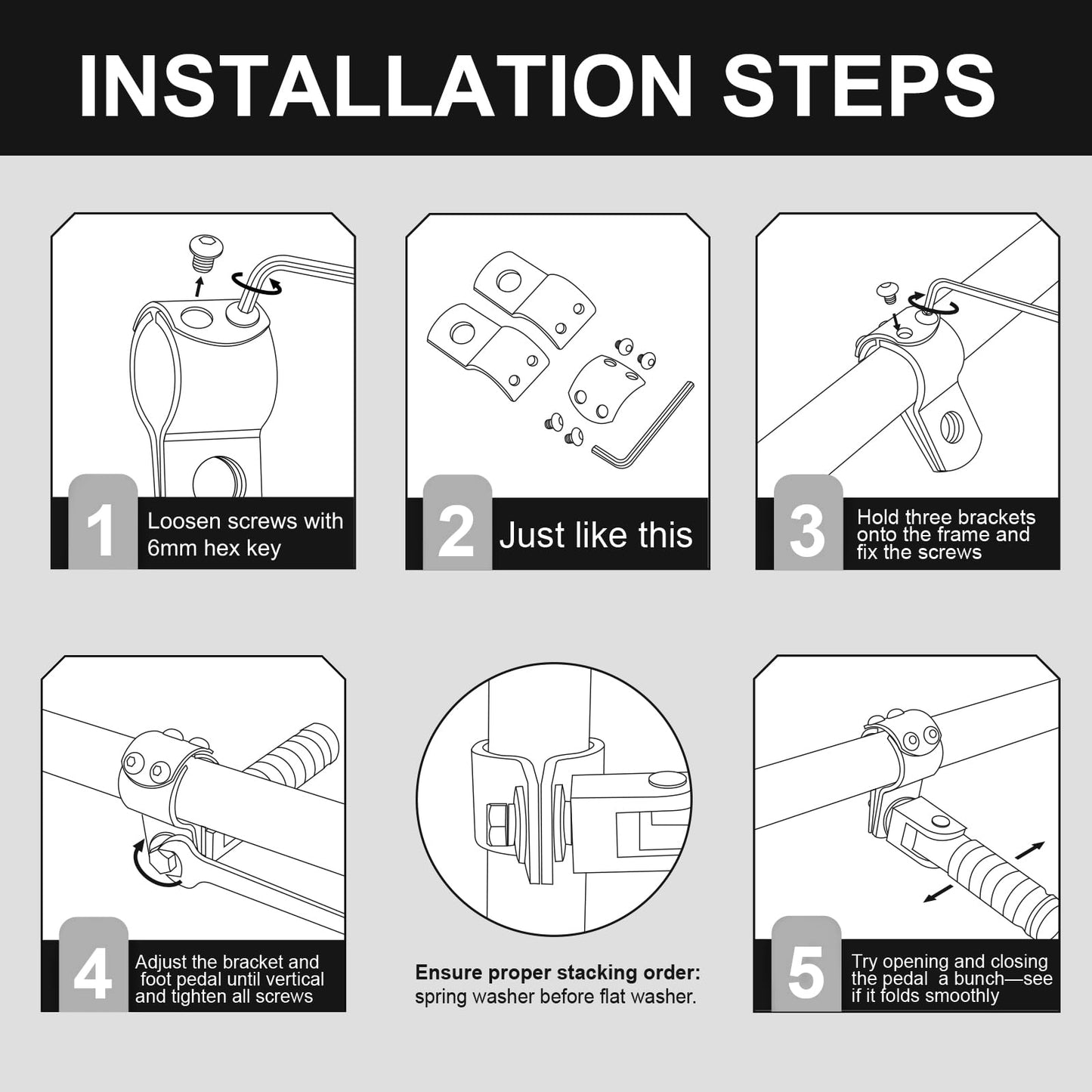 INSTALLATION STEPS

1 Loosen screws with 6mm hex key

2 Just like this

3 Hold three brackets onto the frame and fix the screws

4 Adjust the bracket and foot pedal until vertical and tighten all screws

Ensure proper stacking order: spring washer before flat washer.

5 Try opening and closing the pedal a bunch—see if it folds smoothly