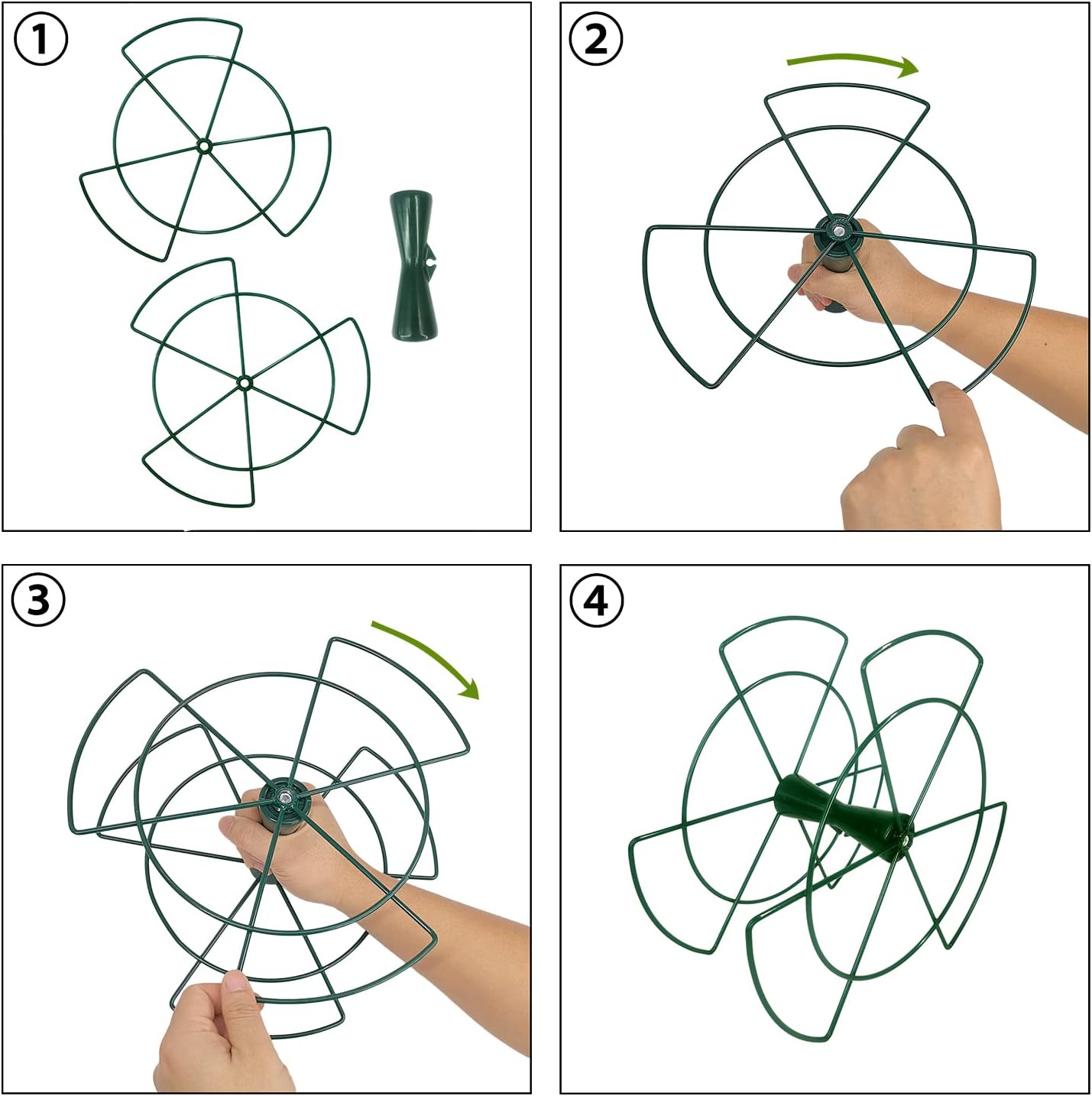 1

2

3

4