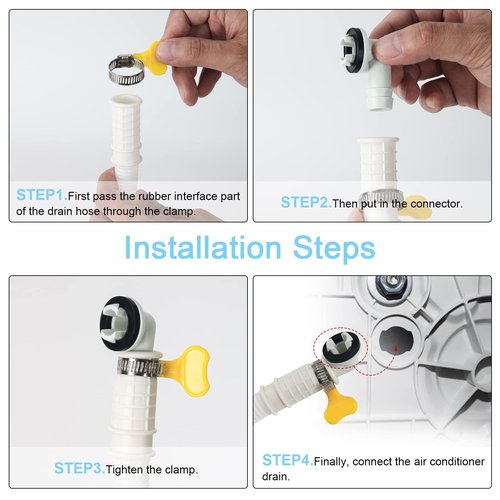 STEP1.First pass the rubber interface part of the drain hose through the clamp.

STEP2.Then put in the connector.

Installation Steps

STEP3.Tighten the clamp.

STEP4.Finally, connect the air conditioner drain.